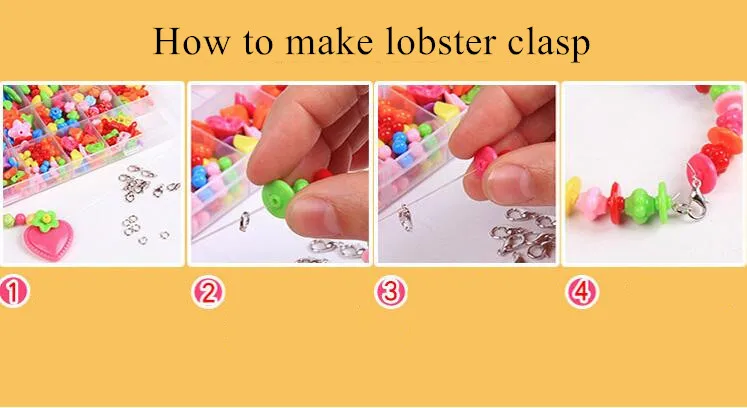 How to make lobster clasp

①

②

③

④