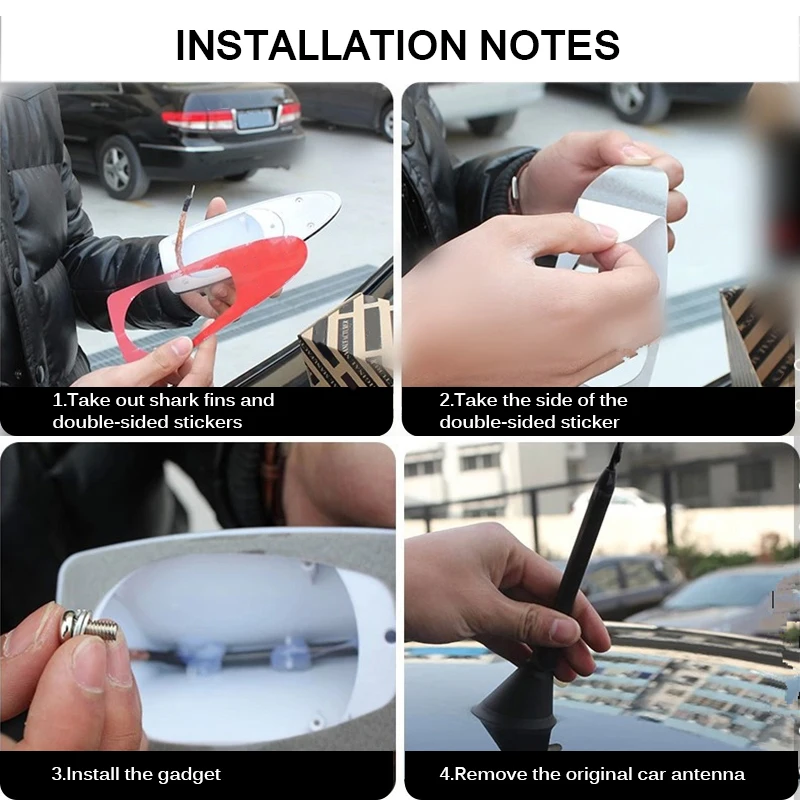 INSTALLATION NOTES

1.Take out shark fins and double-sided stickers

2.Take the side of the double-sided sticker

3.Install the gadget

4.Remove the original car antenna