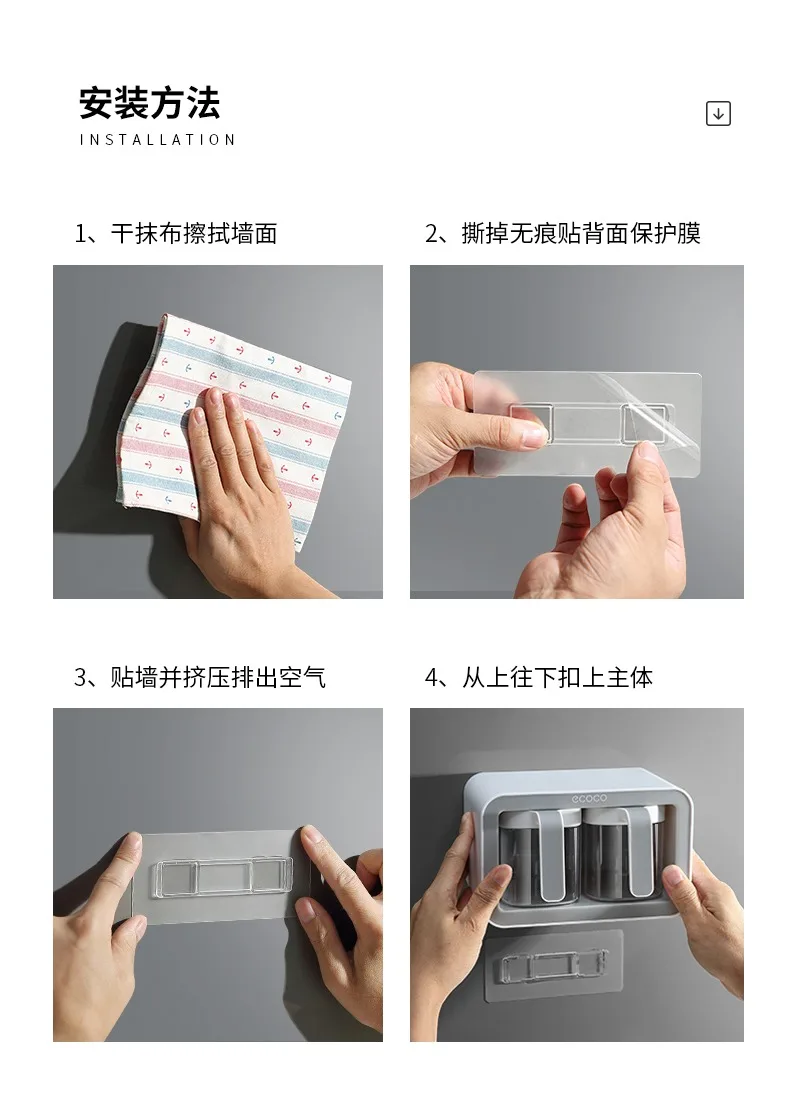 安装方法
INSTALLATION

1、干抹布擦拭墙面

2、撕掉无痕贴背面保护膜

3、贴墙并挤压排出空气

4、从上往下扣上主体

ecoco