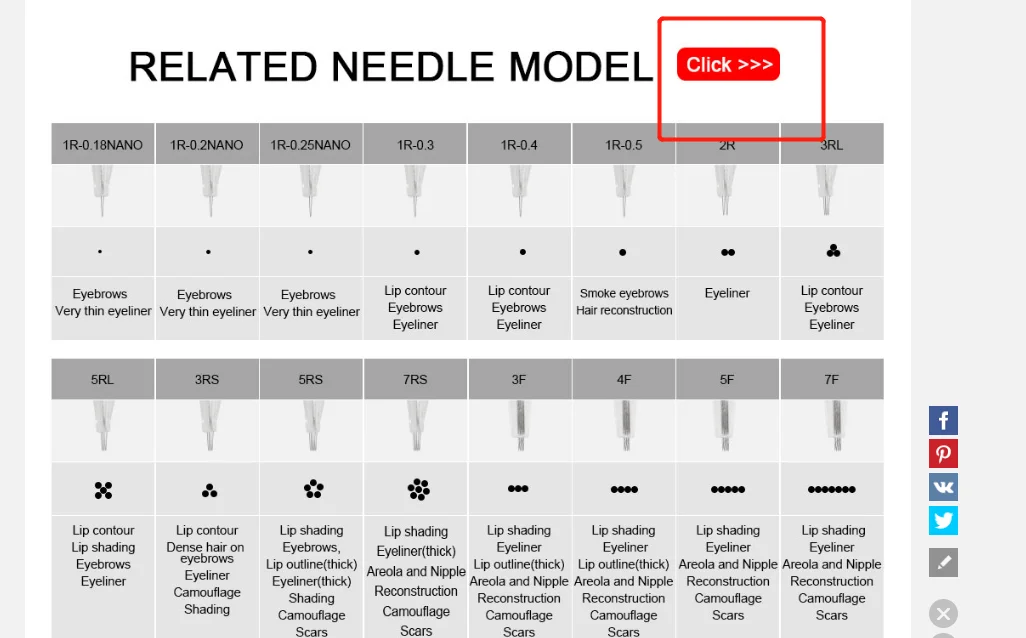 RELATED NEEDLE MODEL

Click >>>

| 1R-0.18NANO | 1R-0.2NANO | 1R-0.25NANO | 1R-0.3 | 1R-0.4 | 1R-0.5 | 2R | 3RL |
|---|---|---|---|---|---|---|---|
| Eyebrows Very thin eyeliner | Eyebrows Very thin eyeliner | Eyebrows Very thin eyeliner | Lip contour Eyebrows Eyeliner | Lip contour Eyebrows Eyeliner | Smoke eyebrows Hair reconstruction | Eyeliner | Lip contour Eyebrows Eyeliner |

| 5RL | 3RS | 5RS | 7RS | 3F | 4F | 5F | 7F |
|---|---|---|---|---|---|---|---|
| Lip contour Lip shading Eyebrows Eyeliner | Lip contour Dense hair on eyebrows Eyeliner Camouflage Shading | Lip shading Eyebrows, Lip outline(thick) Eyeliner(thick) Shading Camouflage Scars | Lip shading Eyeliner(thick) Areola and Nipple Reconstruction Camouflage Scars | Lip shading Eyeliner Lip outline(thick) Areola and Nipple Reconstruction Camouflage Scars | Lip shading Eyeliner Lip outline(thick) Areola and Nipple Reconstruction Camouflage Scars | Lip shading Eyeliner Areola and Nipple Reconstruction Camouflage Scars | Lip shading Eyeliner Areola and Nipple Reconstruction Camouflage Scars |