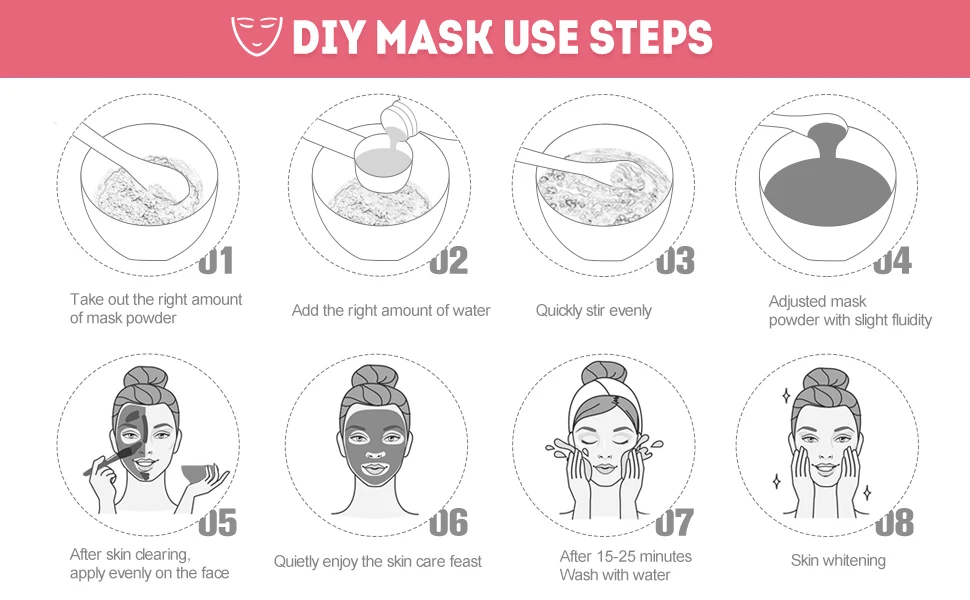 DIY MASK USE STEPS

01
Take out the right amount of mask powder

02
Add the right amount of water

03
Quickly stir evenly

04
Adjusted mask powder with slight fluidity

05
After skin clearing, apply evenly on the face

06
Quietly enjoy the skin care feast

07
After 15-25 minutes Wash with water

08
Skin whitening