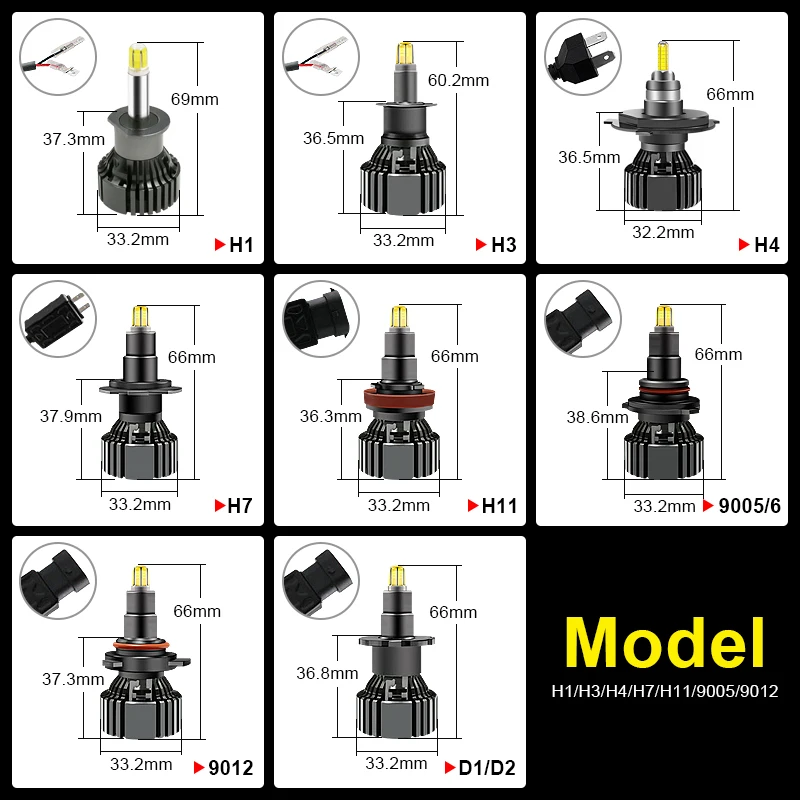 69mm
37.3mm
33.2mm
H1

60.2mm
36.5mm
33.2mm
H3

66mm
36.5mm
32.2mm
H4

66mm
37.9mm
33.2mm
H7

66mm
36.3mm
33.2mm
H11

66mm
38.6mm
33.2mm
9005/6

66mm
37.3mm
33.2mm
9012

66mm
36.8mm
33.2mm
D1/D2

Model
H1/H3/H4/H7/H11/9005/9012