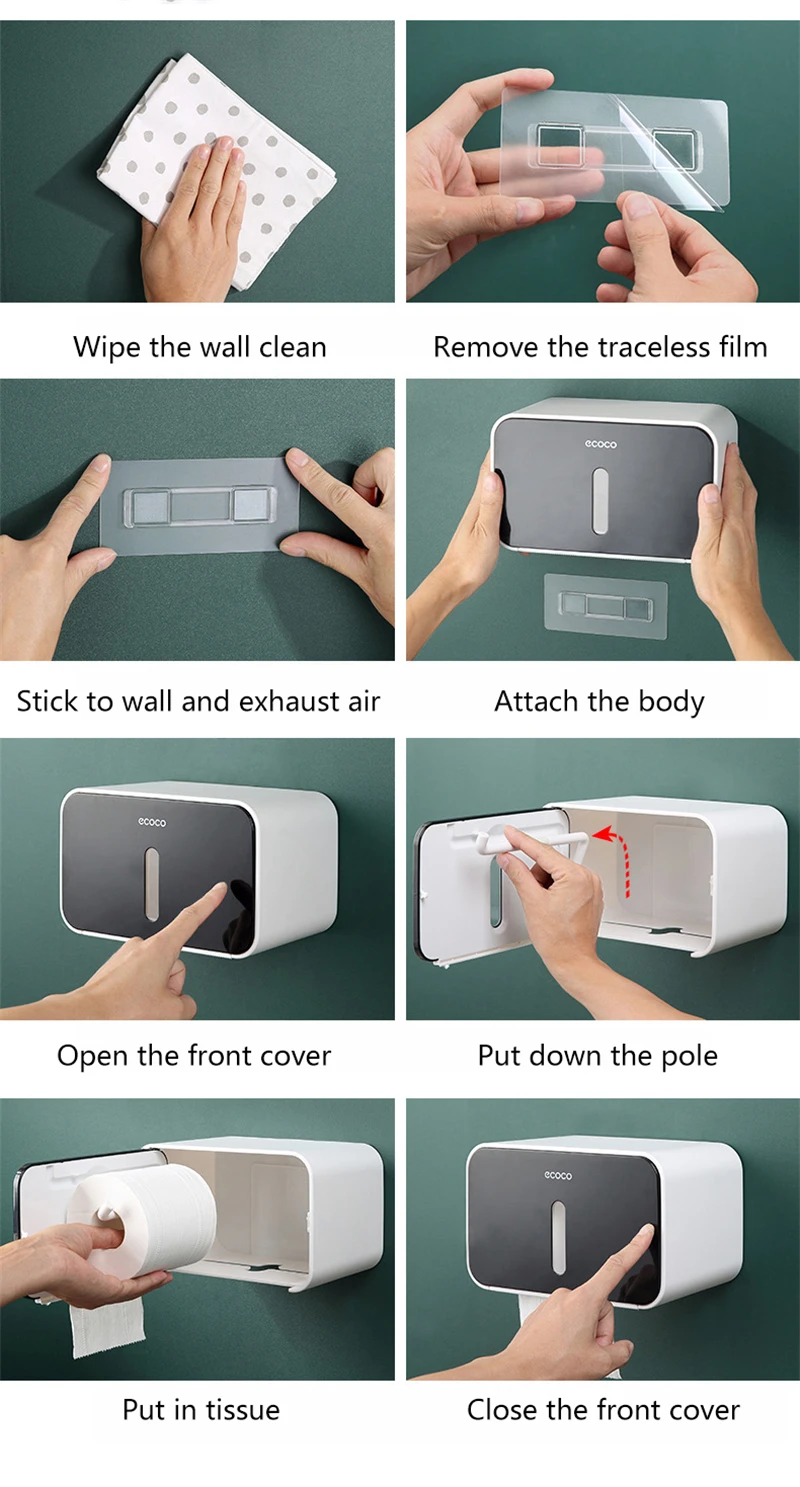 Wipe the wall clean

Remove the traceless film

Stick to wall and exhaust air

ecoco

Attach the body

ecoco

Open the front cover

Put down the pole

Put in tissue

ecoco

Close the front cover