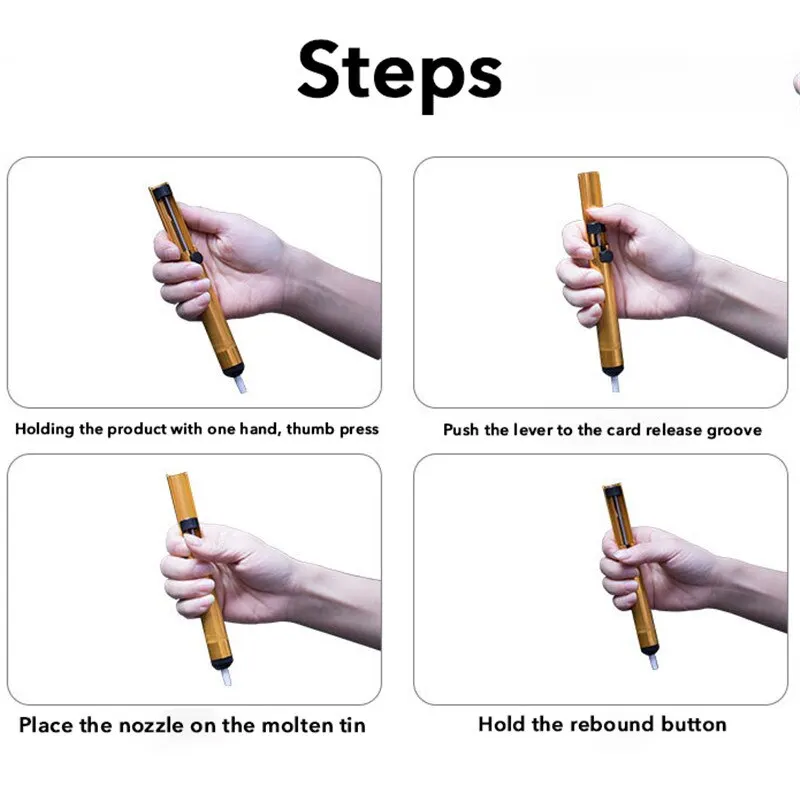 Steps

Holding the product with one hand, thumb press

Push the lever to the card release groove

Place the nozzle on the molten tin

Hold the rebound button