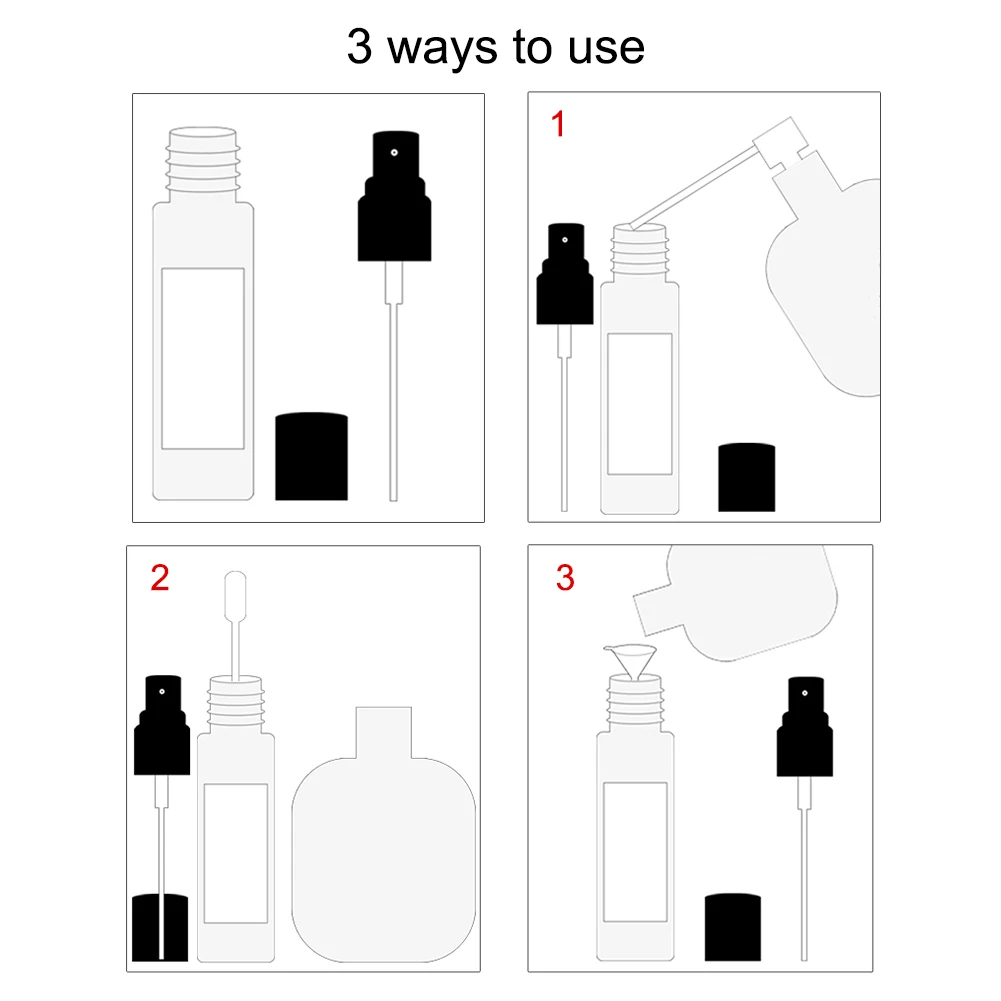 3 ways to use

1

2

3