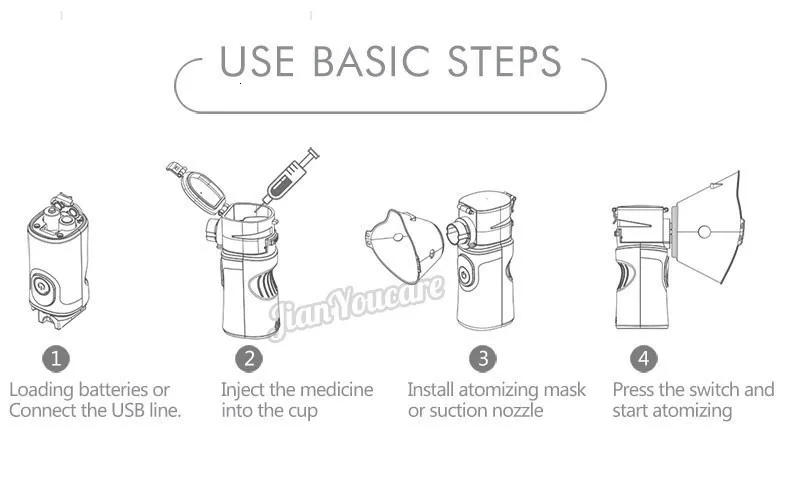 USE BASIC STEPS

JianYoucare

1
Loading batteries or Connect the USB line.

2
Inject the medicine into the cup

3
Install atomizing mask or suction nozzle

4
Press the switch and start atomizing