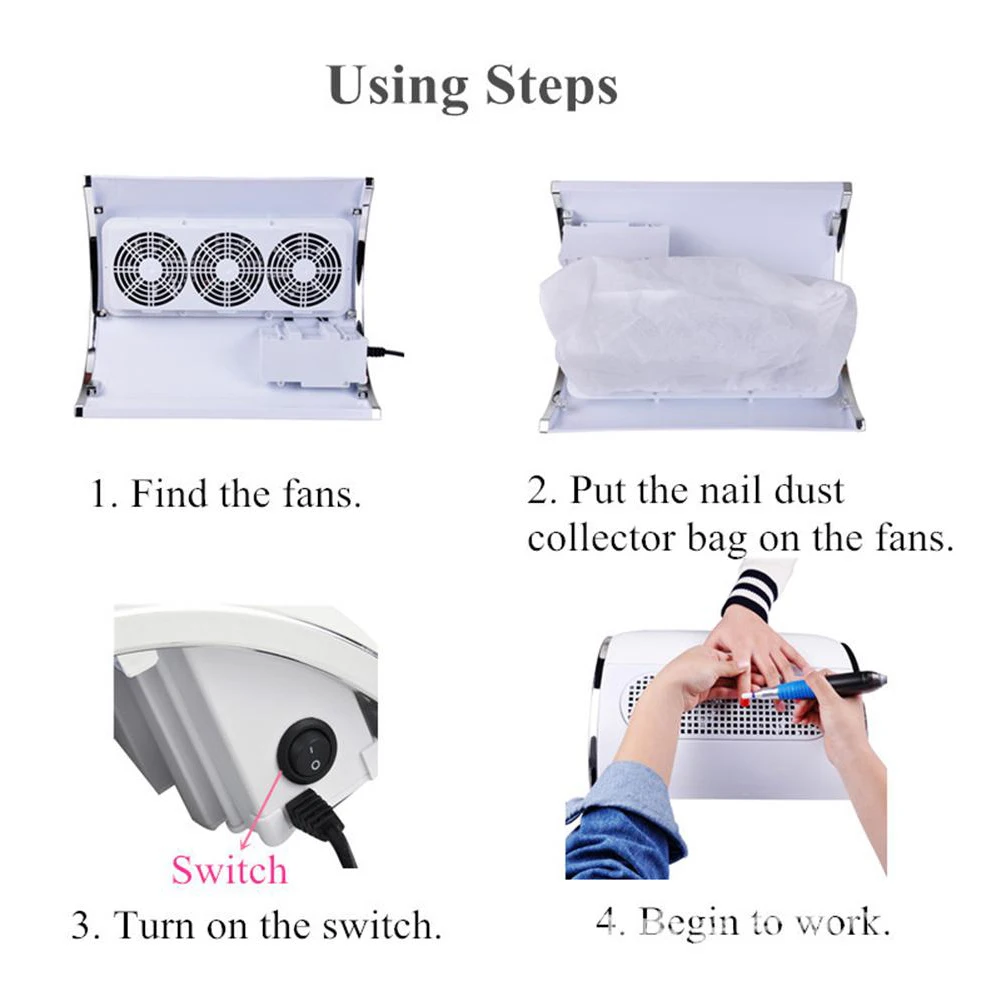 Using Steps

1. Find the fans.

2. Put the nail dust collector bag on the fans.

Switch

3. Turn on the switch.

4. Begin to work.