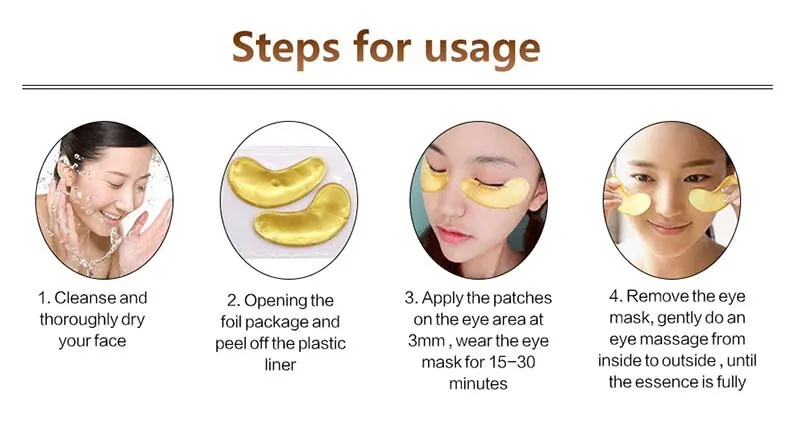 Steps for usage

1. Cleanse and thoroughly dry your face

2. Opening the foil package and peel off the plastic liner

3. Apply the patches on the eye area at 3mm , wear the eye mask for 15-30 minutes

4. Remove the eye mask, gently do an eye massage from inside to outside , until the essence is fully