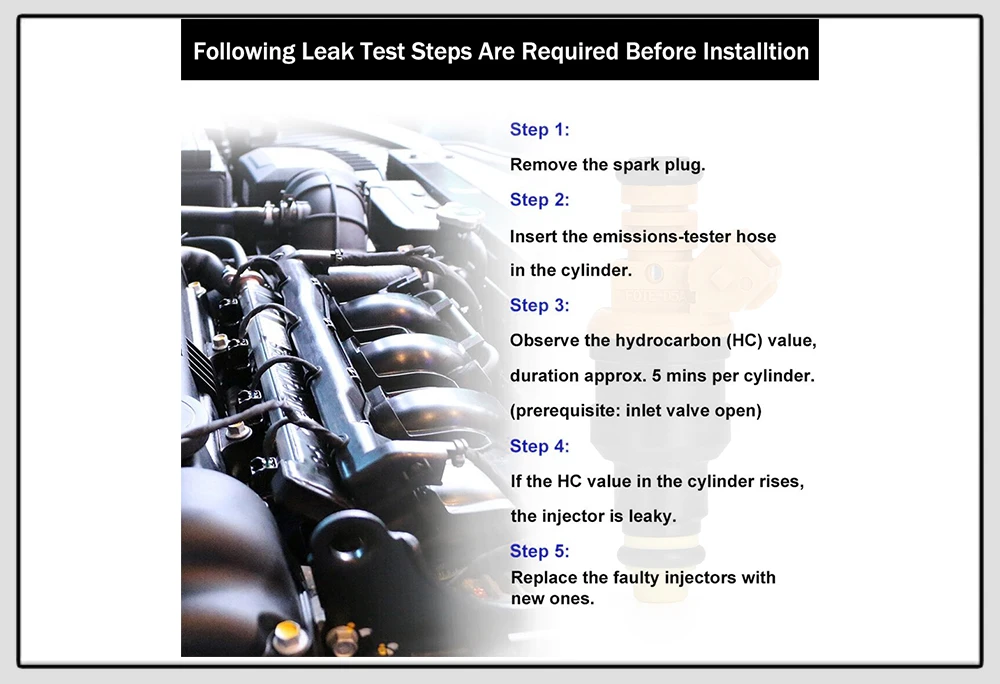 Following Leak Test Steps Are Required Before Installtion

Step 1:

Remove the spark plug.

Step 2:

Insert the emissions-tester hose in the cylinder.

Step 3:

Observe the hydrocarbon (HC) value, duration approx. 5 mins per cylinder. (prerequisite: inlet valve open)

Step 4:

If the HC value in the cylinder rises, the injector is leaky.

Step 5:

Replace the faulty injectors with new ones.