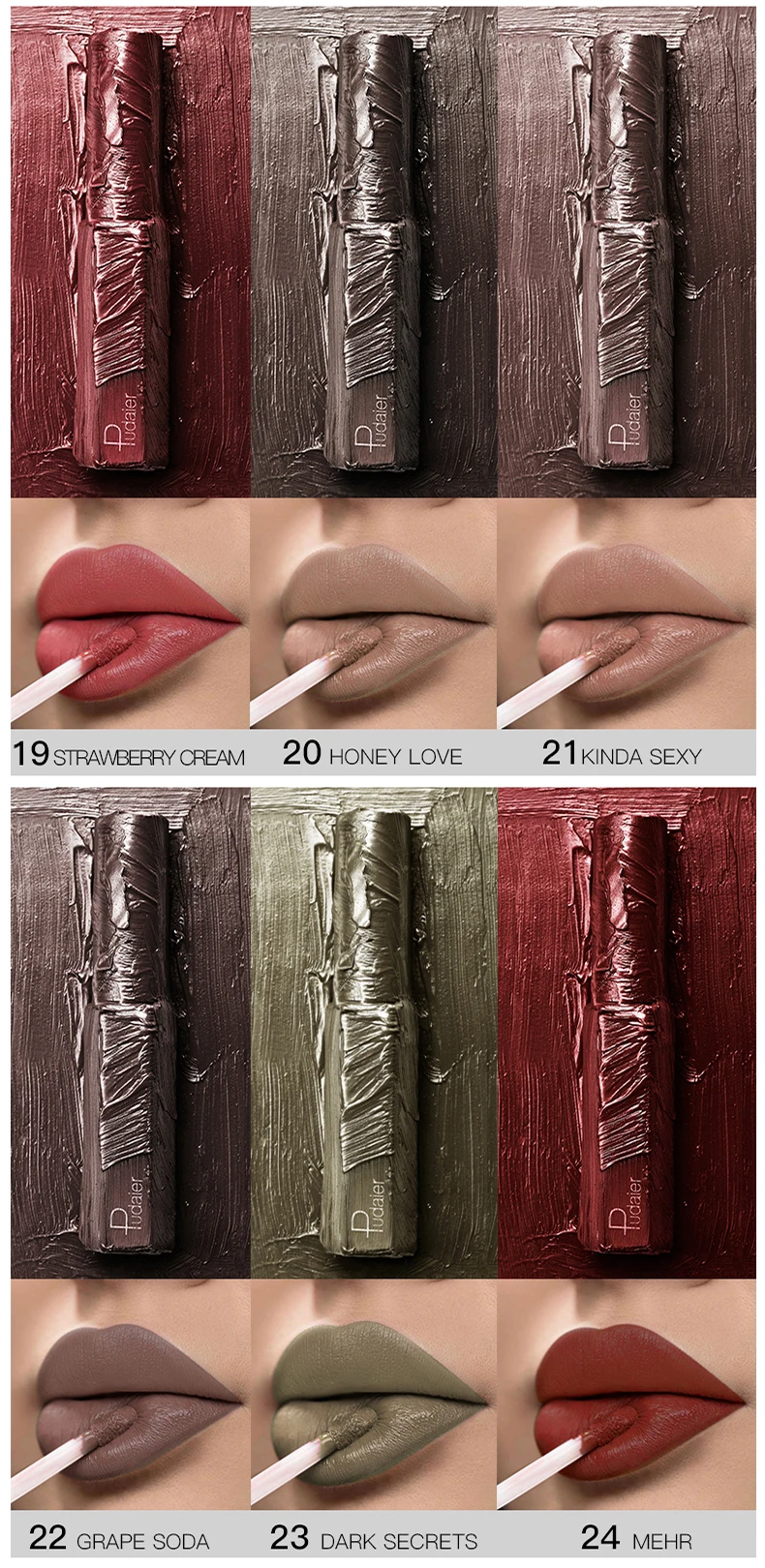 Pudaier

Pudaier

Pudaier

19 STRAWBERRY CREAM

20 HONEY LOVE

21 KINDA SEXY

Pudaier

Pudaier

Pudaier

22 GRAPE SODA

23 DARK SECRETS

24 MEHR