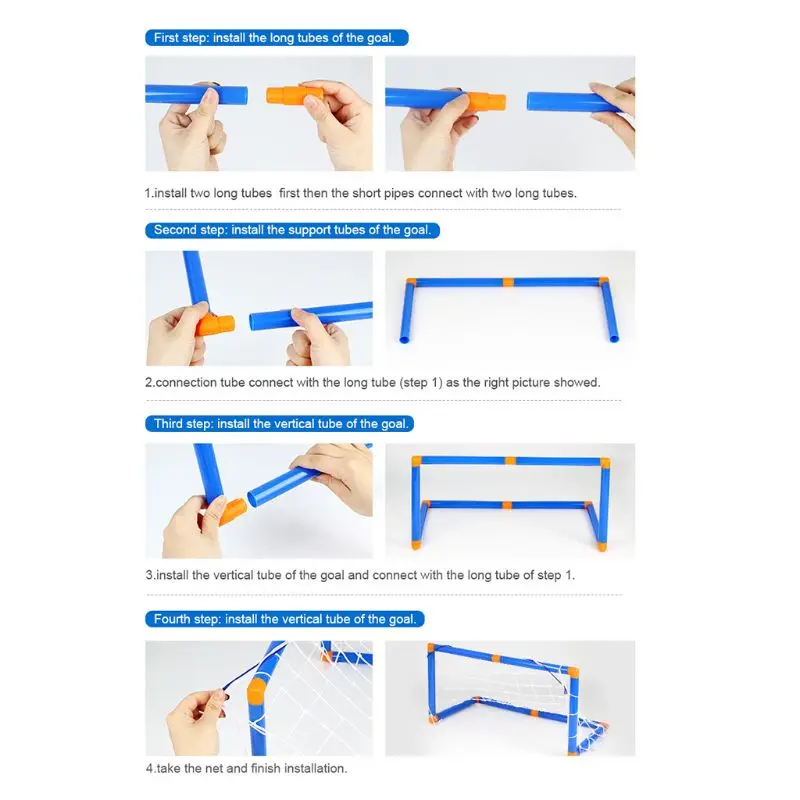 First step: install the long tubes of the goal.

1.install two long tubes  first then the short pipes connect with two long tubes.

Second step: install the support tubes of the goal.

2.connection tube connect with the long tube (step 1) as the right picture showed.

Third step: install the vertical tube of the goal.

3.install the vertical tube of the goal and connect with the long tube of step 1.

Fourth step: install the vertical tube of the goal.

4.take the net and finish installation.