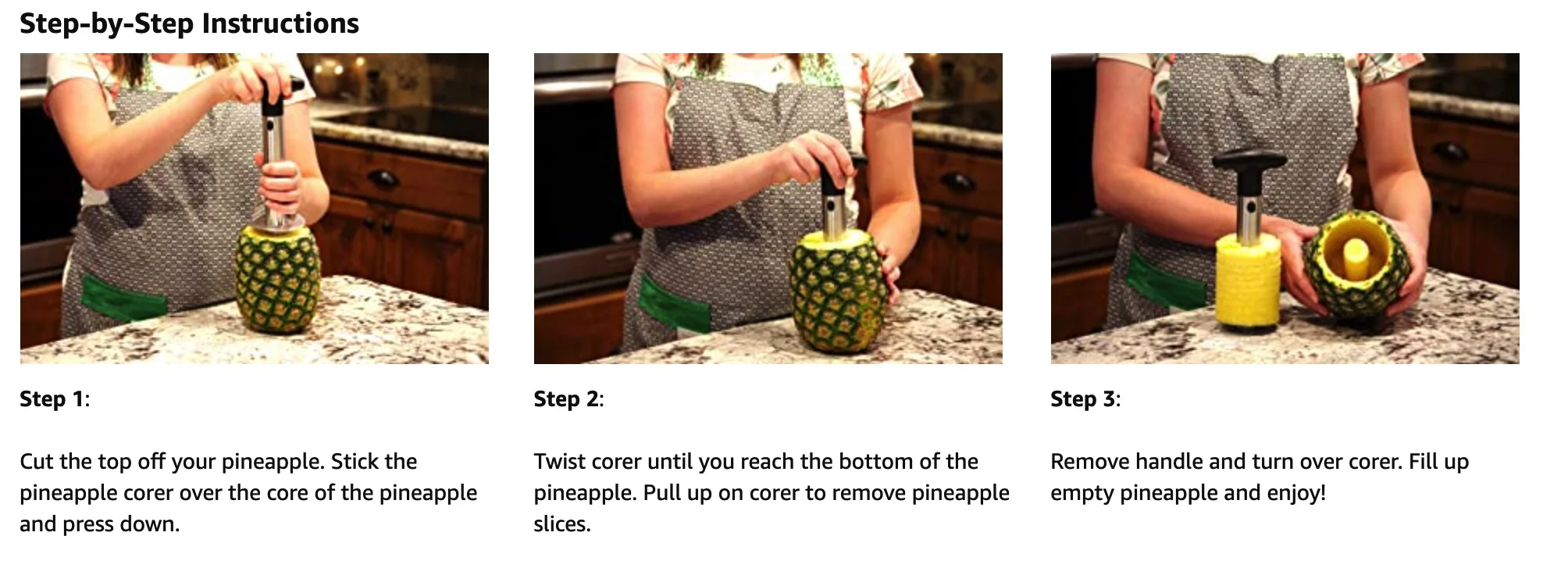 Step-by-Step Instructions

Step 1:

Cut the top off your pineapple. Stick the pineapple corer over the core of the pineapple and press down.

Step 2:

Twist corer until you reach the bottom of the pineapple. Pull up on corer to remove pineapple slices.

Step 3:

Remove handle and turn over corer. Fill up empty pineapple and enjoy!