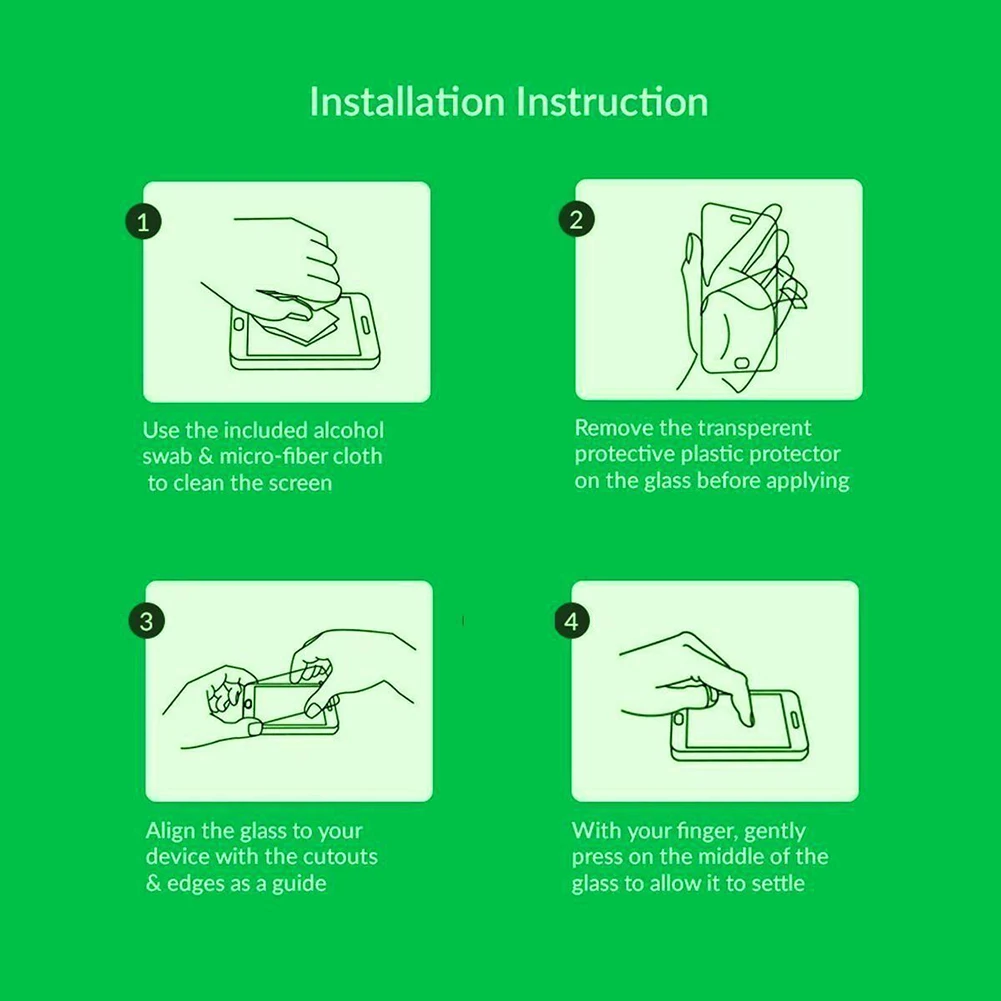 Installation Instruction

1

Use the included alcohol swab & micro-fiber cloth to clean the screen

2

Remove the transperent protective plastic protector on the glass before applying

3

Align the glass to your device with the cutouts & edges as a guide

4

With your finger, gently press on the middle of the glass to allow it to settle