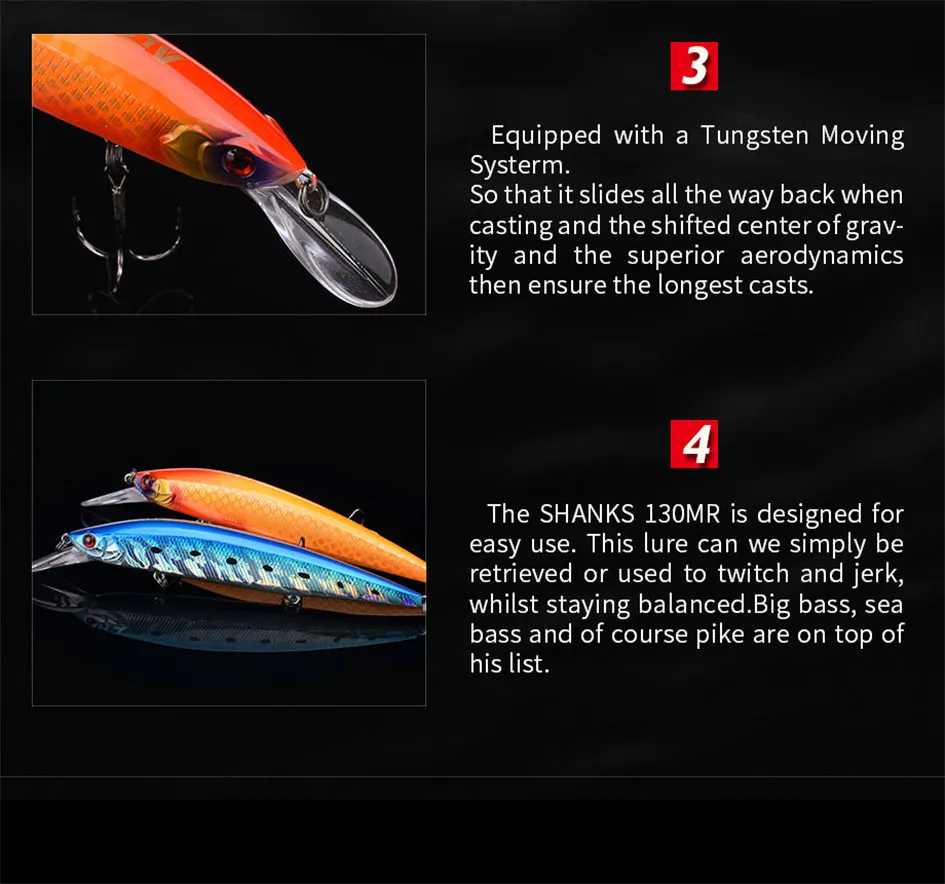 3

Equipped with a Tungsten Moving Systerm.
So that it slides all the way back when casting and the shifted center of gravity and the superior aerodynamics then ensure the longest casts.

4

The SHANKS 130MR is designed for easy use. This lure can we simply be retrieved or used to twitch and jerk, whilst staying balanced.Big bass, sea bass and of course pike are on top of his list.