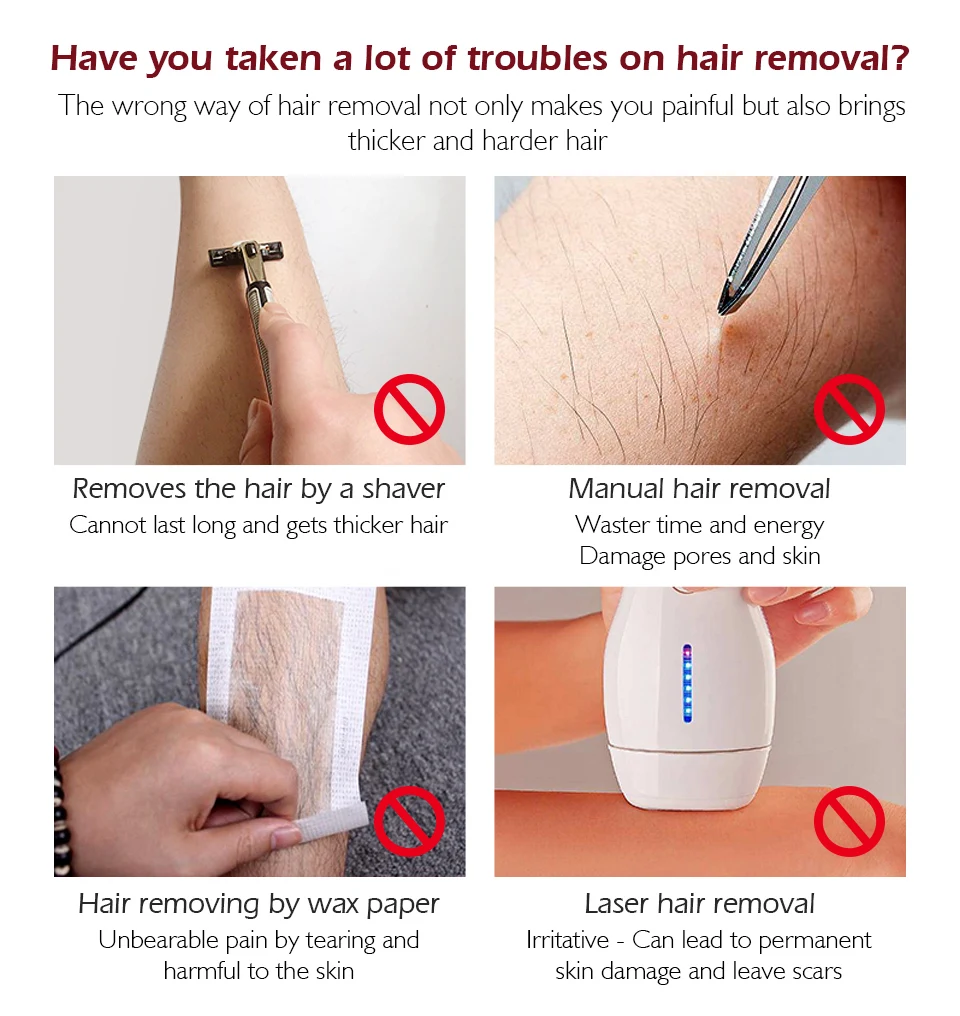 Have you taken a lot of troubles on hair removal?
The wrong way of hair removal not only makes you painful but also brings thicker and harder hair

Removes the hair by a shaver
Cannot last long and gets thicker hair

Manual hair removal
Waster time and energy
Damage pores and skin

Hair removing by wax paper
Unbearable pain by tearing and harmful to the skin

Laser hair removal
Irritative - Can lead to permanent skin damage and leave scars