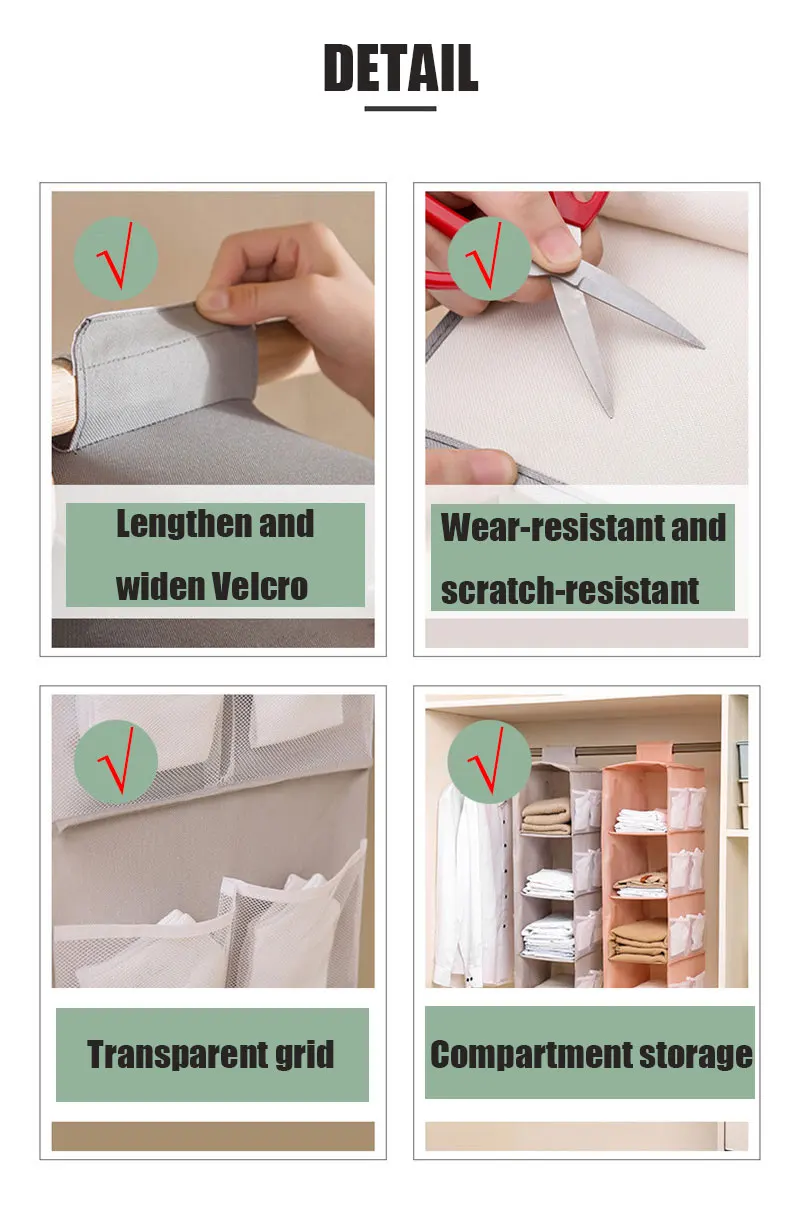 DETAIL

√

Lengthen and widen Velcro

√

Wear-resistant and scratch-resistant

√

Transparent grid

√

Compartment storage