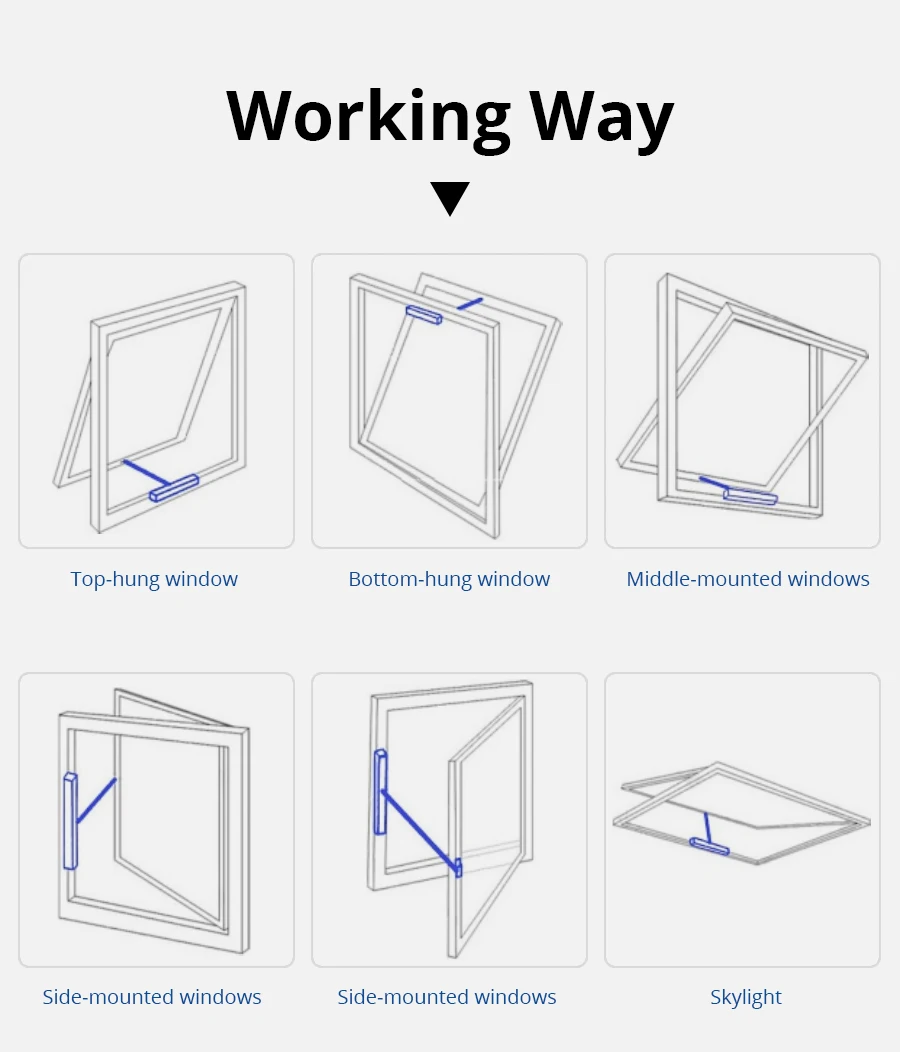 Working Way

Top-hung window

Bottom-hung window

Middle-mounted windows

Side-mounted windows

Side-mounted windows

Skylight