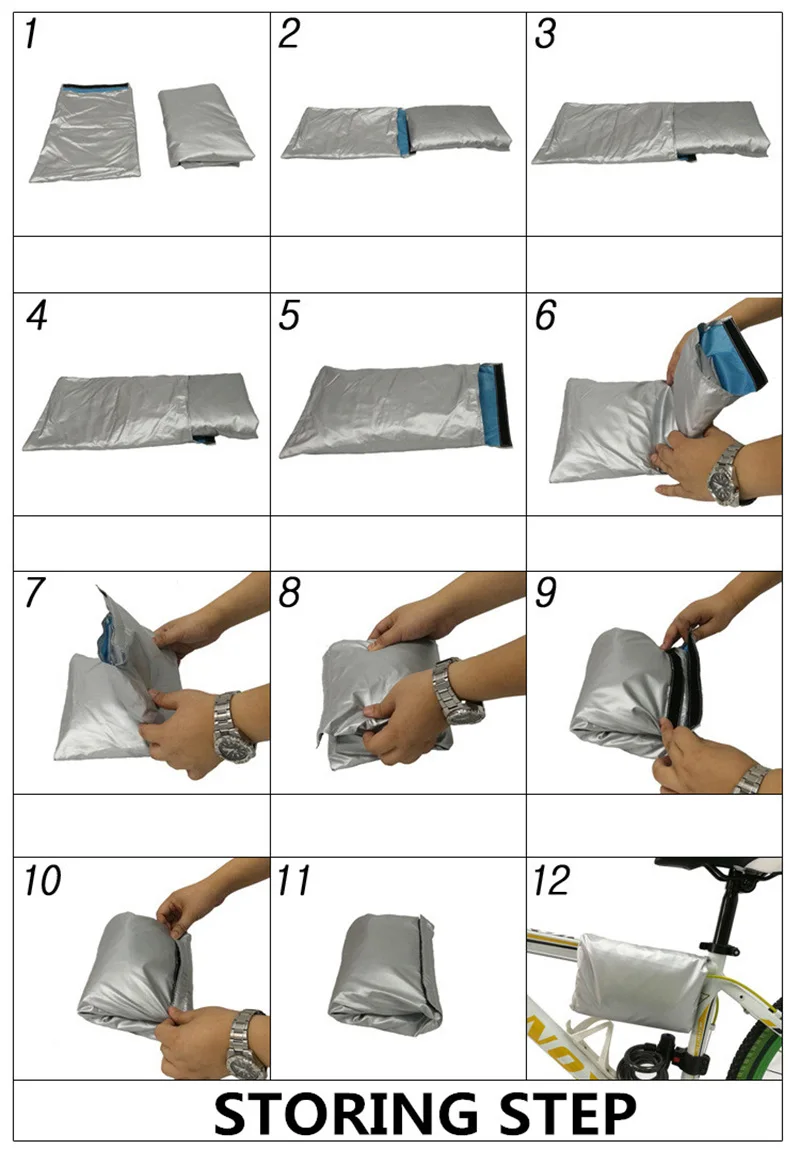 1

2

3

4

5

6

7

8

9

10

11

12

STORING STEP