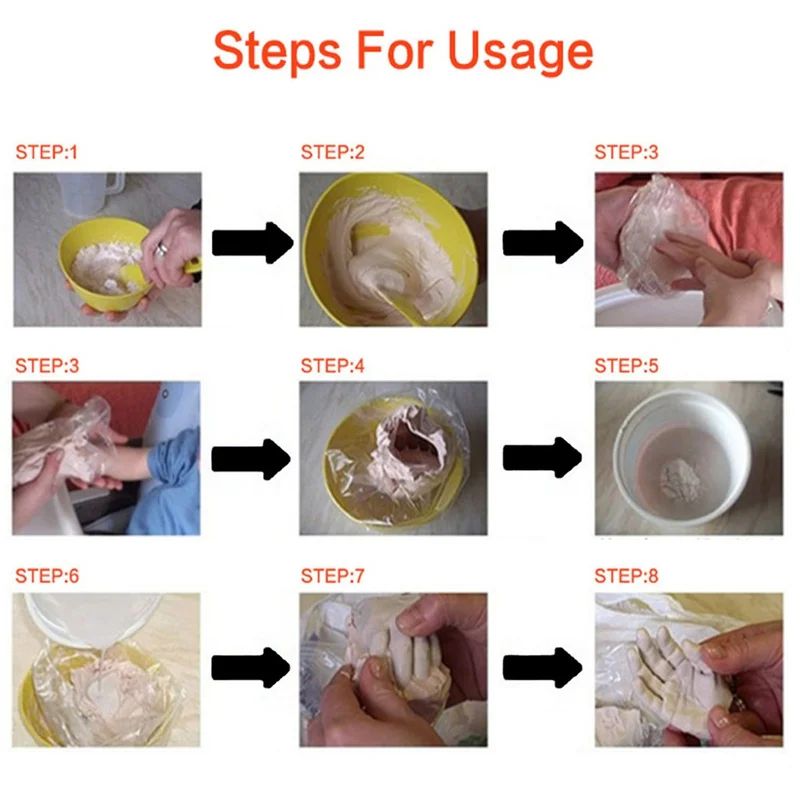 Steps For Usage

STEP:1

STEP:2

STEP:3

STEP:3

STEP:4

STEP:5

STEP:6

STEP:7

STEP:8