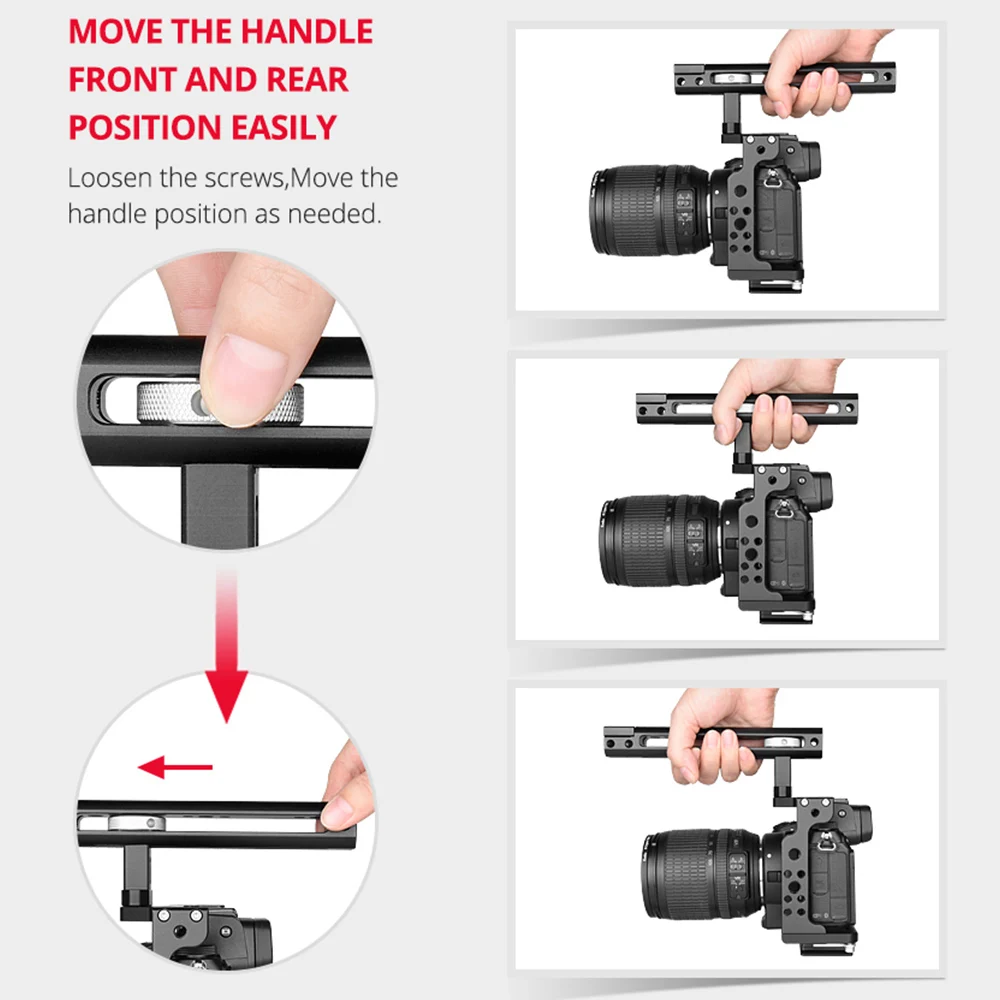 MOVE THE HANDLE FRONT AND REAR POSITION EASILY

Loosen the screws,Move the handle position as needed.