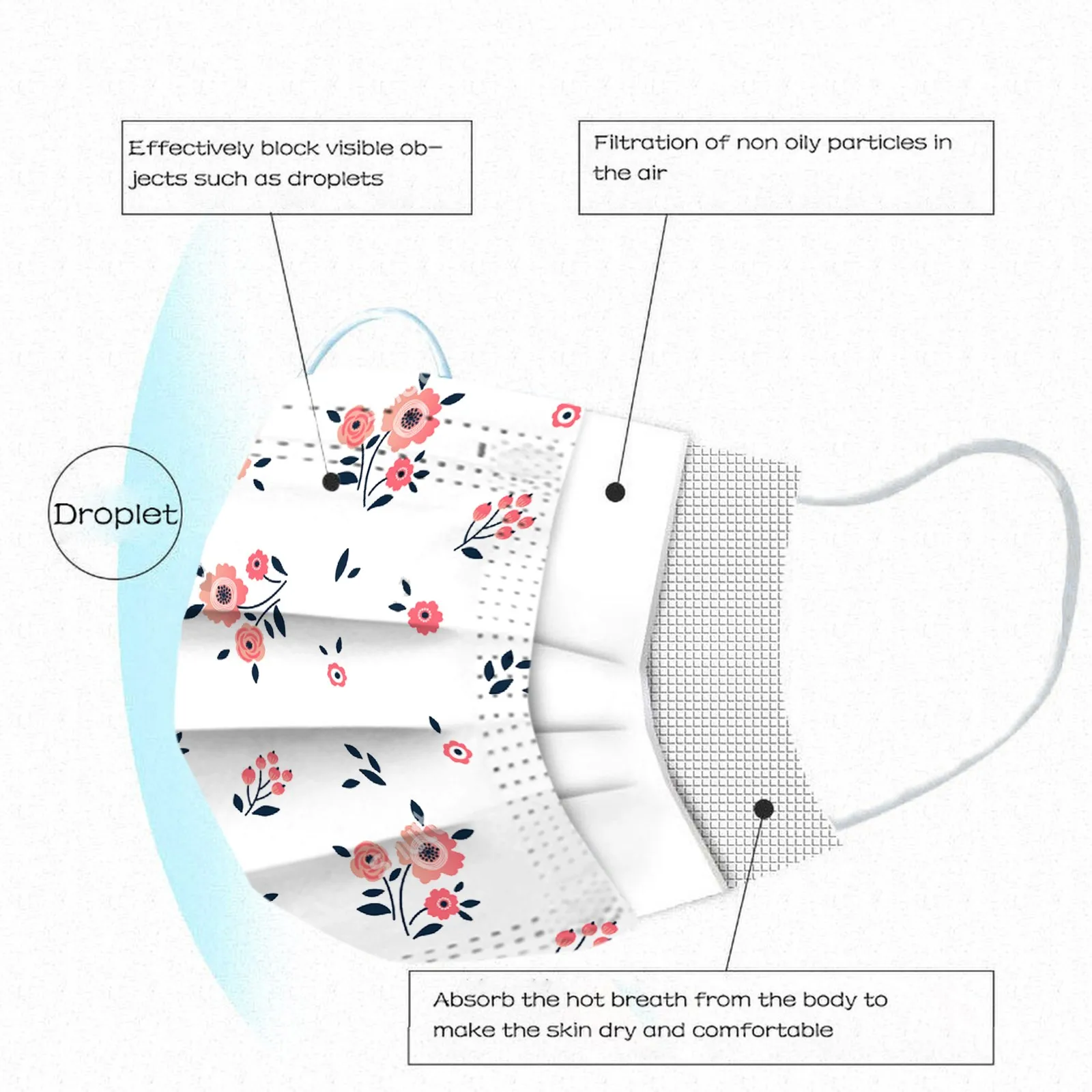 Effectively block visible objects such as droplets

Filtration of non oily particles in the air

Droplet

Absorb the hot breath from the body to make the skin dry and comfortable