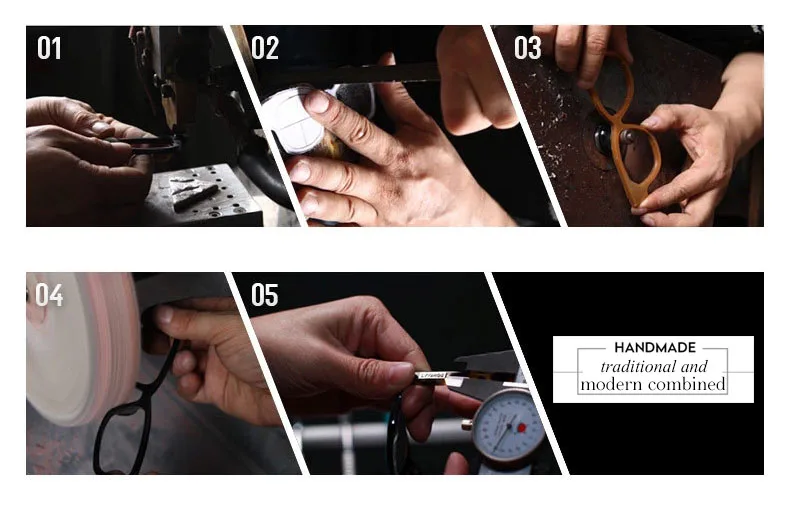 01

02

03

04

05

HANDMADE
traditional and
modern combined