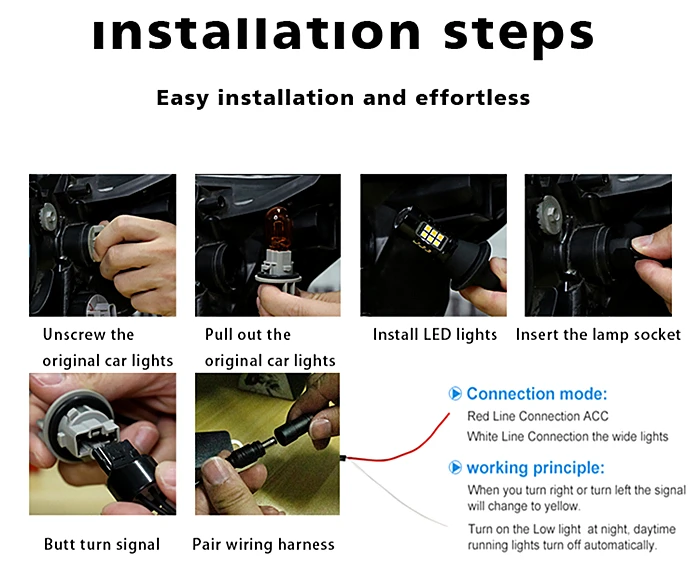 installation steps

Easy installation and effortless

Unscrew the original car lights

Pull out the original car lights

Install LED lights

Insert the lamp socket

Butt turn signal

Pair wiring harness

Connection mode:

Red Line Connection ACC

White Line Connection the wide lights

working principle:

When you turn right or turn left the signal will change to yellow.

Turn on the Low light at night, daytime running lights turn off automatically.