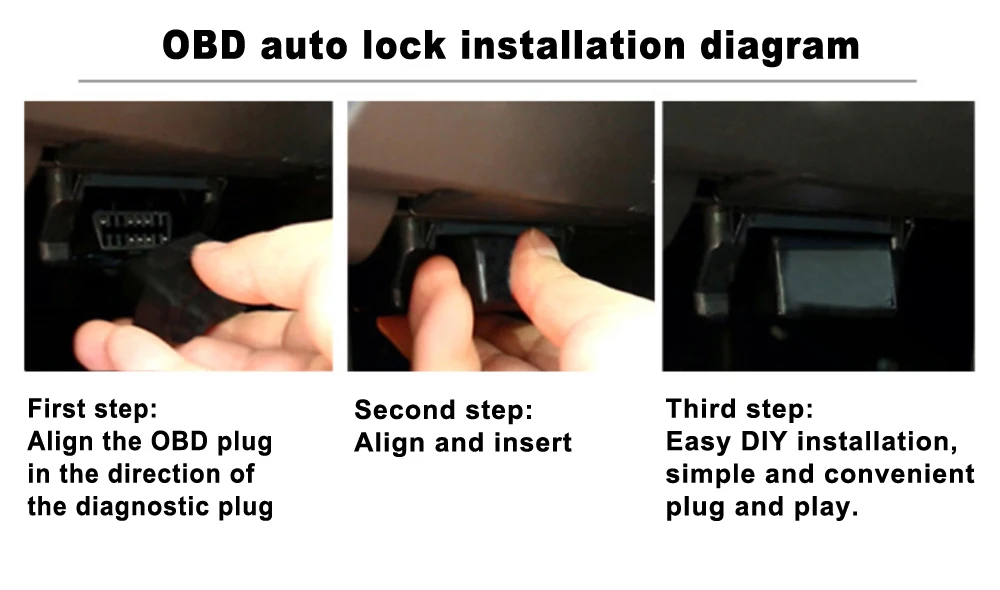 OBD auto lock installation diagram

First step:
Align the OBD plug in the direction of the diagnostic plug

Second step:
Align and insert

Third step:
Easy DIY installation, simple and convenient plug and play.