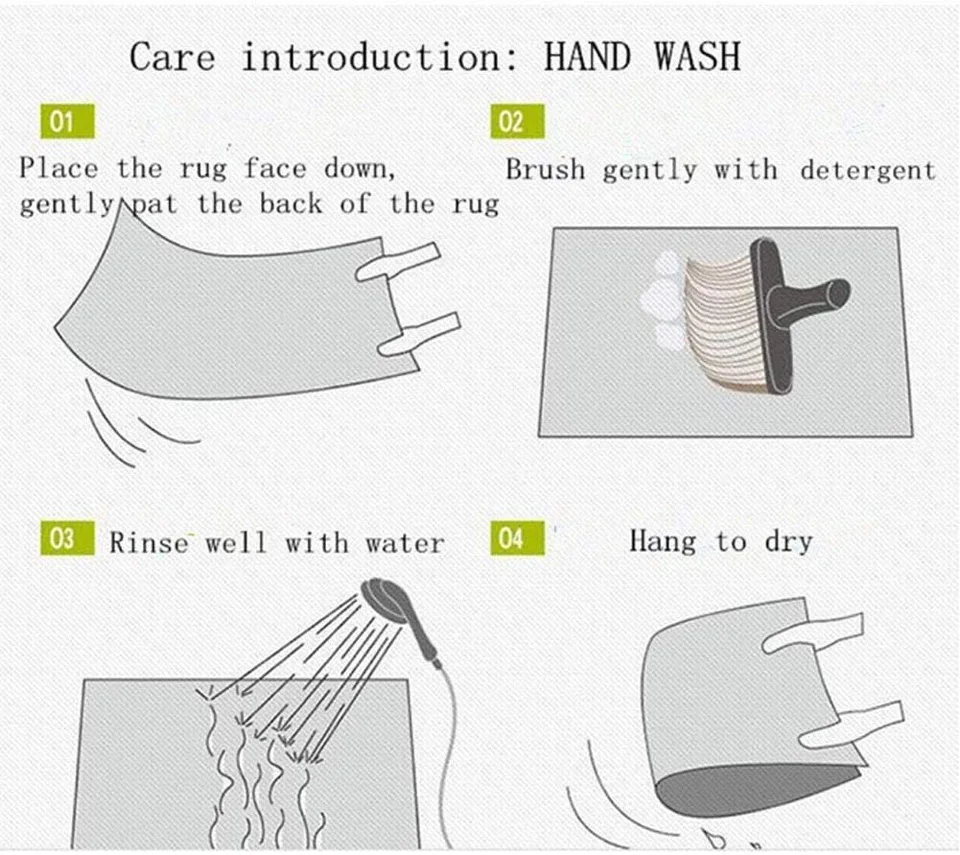 Care introduction: HAND WASH

01
Place the rug face down, gently pat the back of the rug

02
Brush gently with detergent

03
Rinse well with water

04
Hang to dry