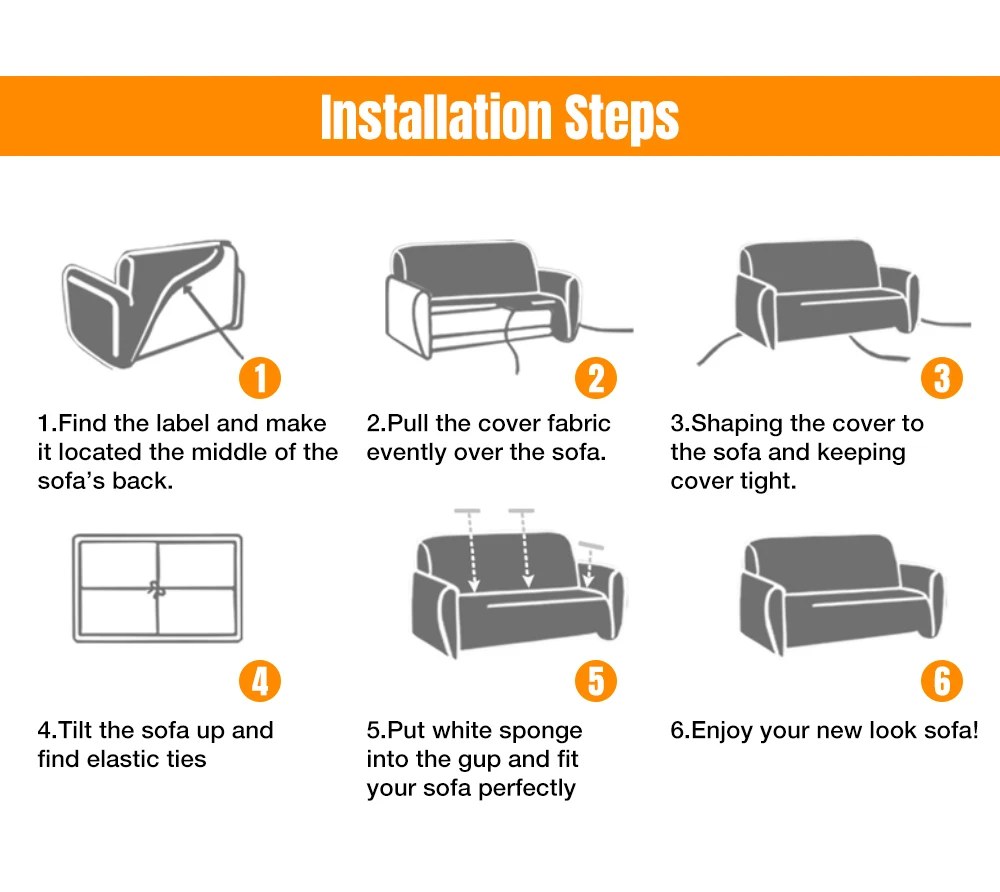 Installation Steps

1

1.Find the label and make it located the middle of the sofa's back.

2

2.Pull the cover fabric evently over the sofa.

3

3.Shaping the cover to the sofa and keeping cover tight.

4

4.Tilt the sofa up and find elastic ties

5

5.Put white sponge into the gup and fit your sofa perfectly

6

6.Enjoy your new look sofa!