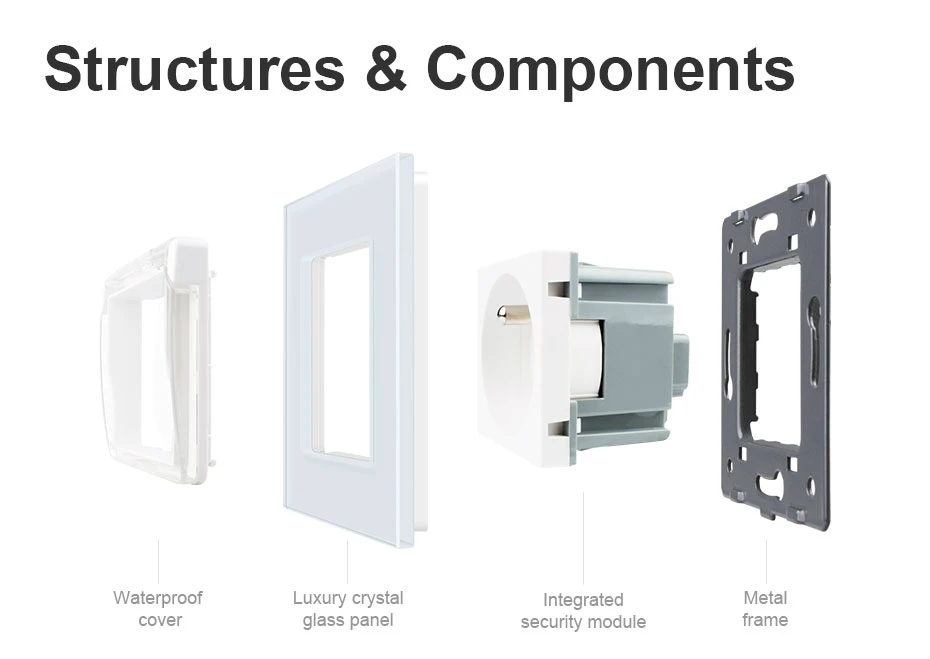 Structures & Components

Waterproof cover

Luxury crystal glass panel

Integrated security module

Metal frame