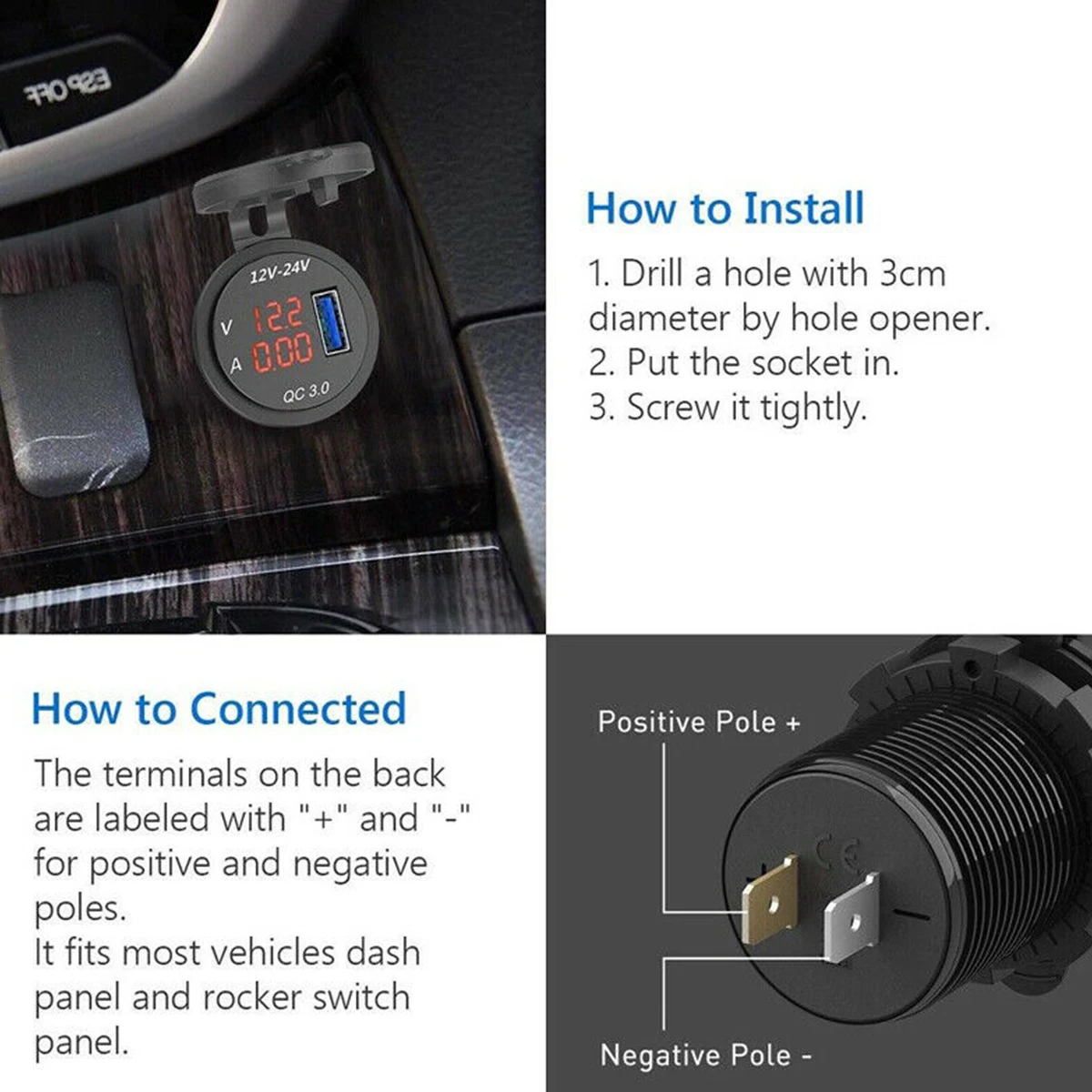 ESP OFF

12V-24V
V 12.2
A 0.00
QC 3.0

How to Install

1. Drill a hole with 3cm diameter by hole opener.
2. Put the socket in.
3. Screw it tightly.

How to Connected

The terminals on the back are labeled with "+" and "-" for positive and negative poles.
It fits most vehicles dash panel and rocker switch panel.

Positive Pole +

CE

Negative Pole -