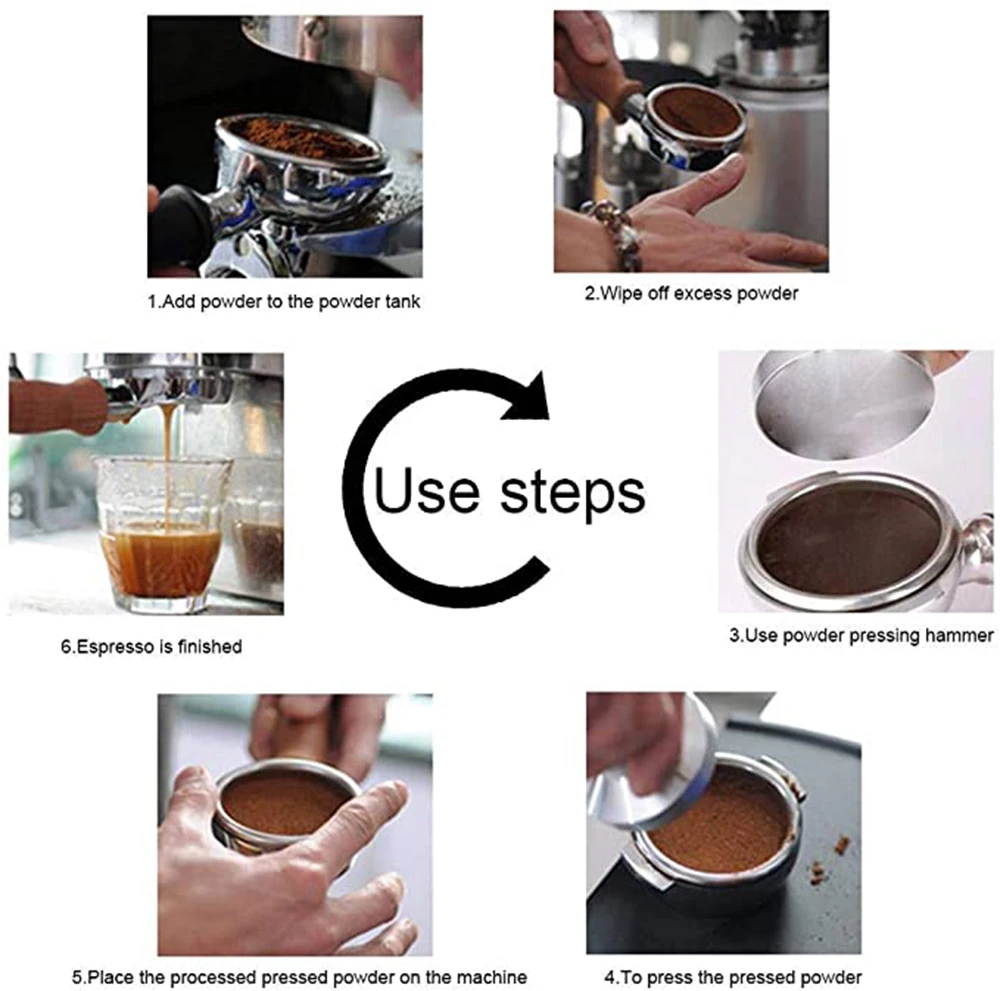 1.Add powder to the powder tank

2.Wipe off excess powder

6.Espresso is finished

Use steps

3.Use powder pressing hammer

5.Place the processed pressed powder on the machine

4.To press the pressed powder