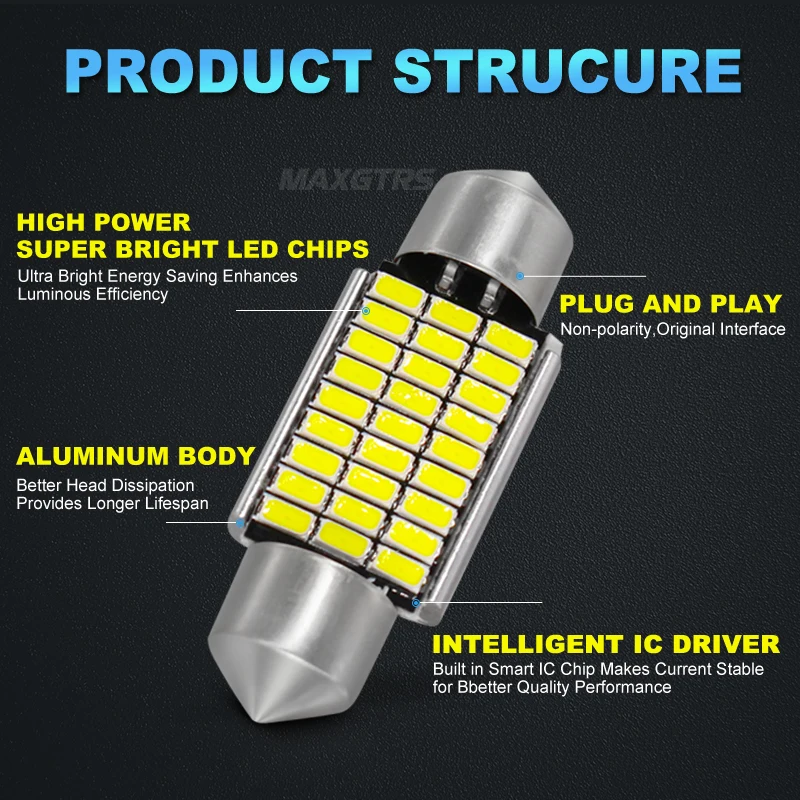 PRODUCT STRUCURE

MAXGTRS

HIGH POWER
SUPER BRIGHT LED CHIPS
Ultra Bright Energy Saving Enhances Luminous Efficiency

PLUG AND PLAY
Non-polarity,Original Interface

ALUMINUM BODY
Better Head Dissipation
Provides Longer Lifespan

INTELLIGENT IC DRIVER
Built in Smart IC Chip Makes Current Stable for Bbetter Quality Performance