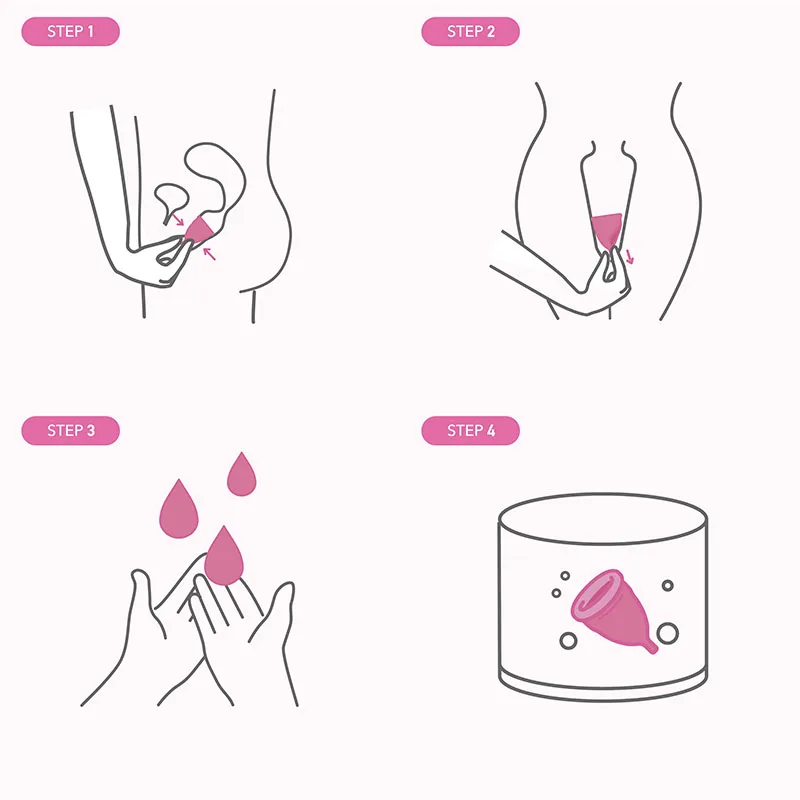 STEP 1

STEP 2

STEP 3

STEP 4