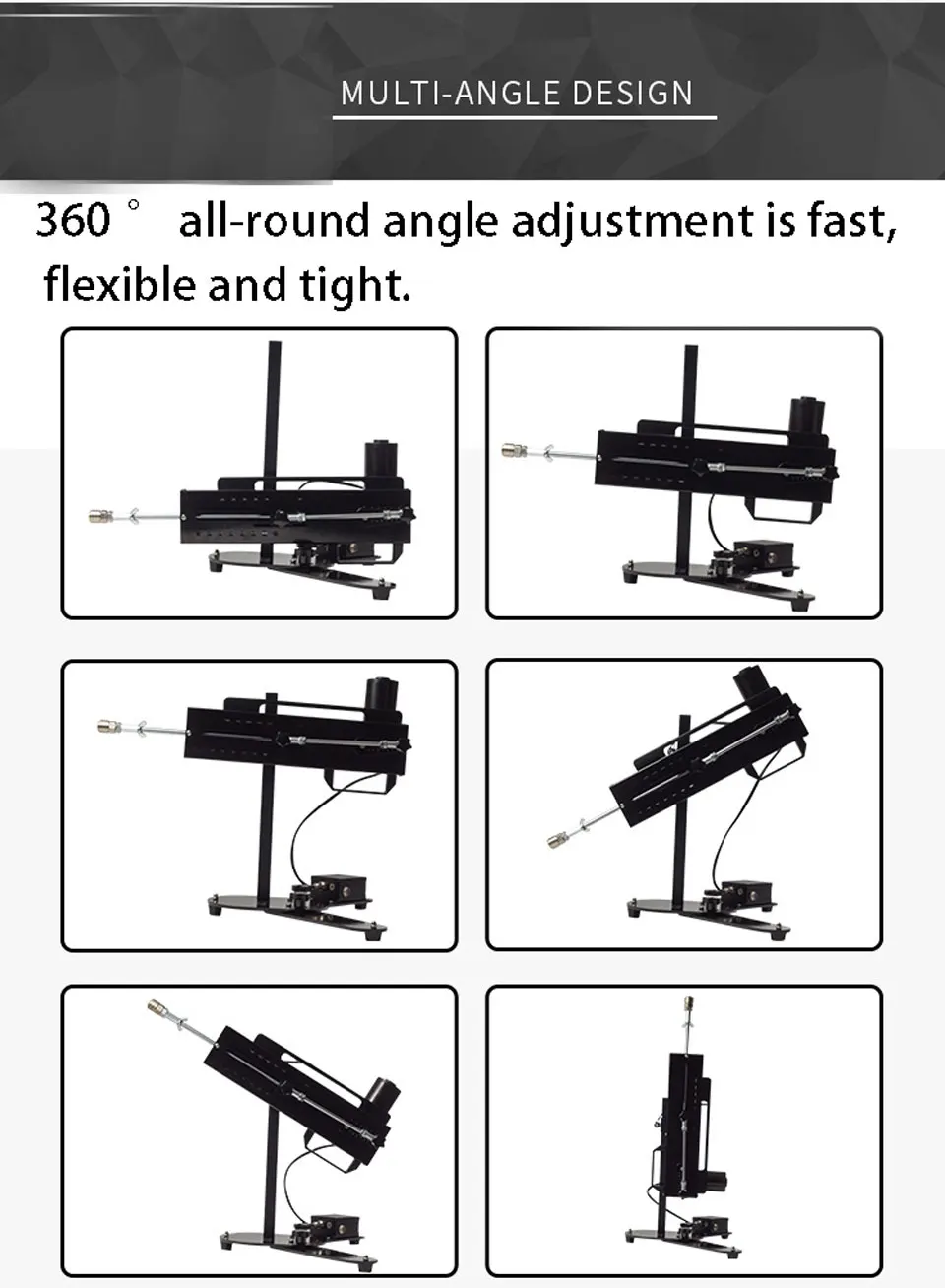 MULTI-ANGLE DESIGN

360 ° all-round angle adjustment is fast, flexible and tight.