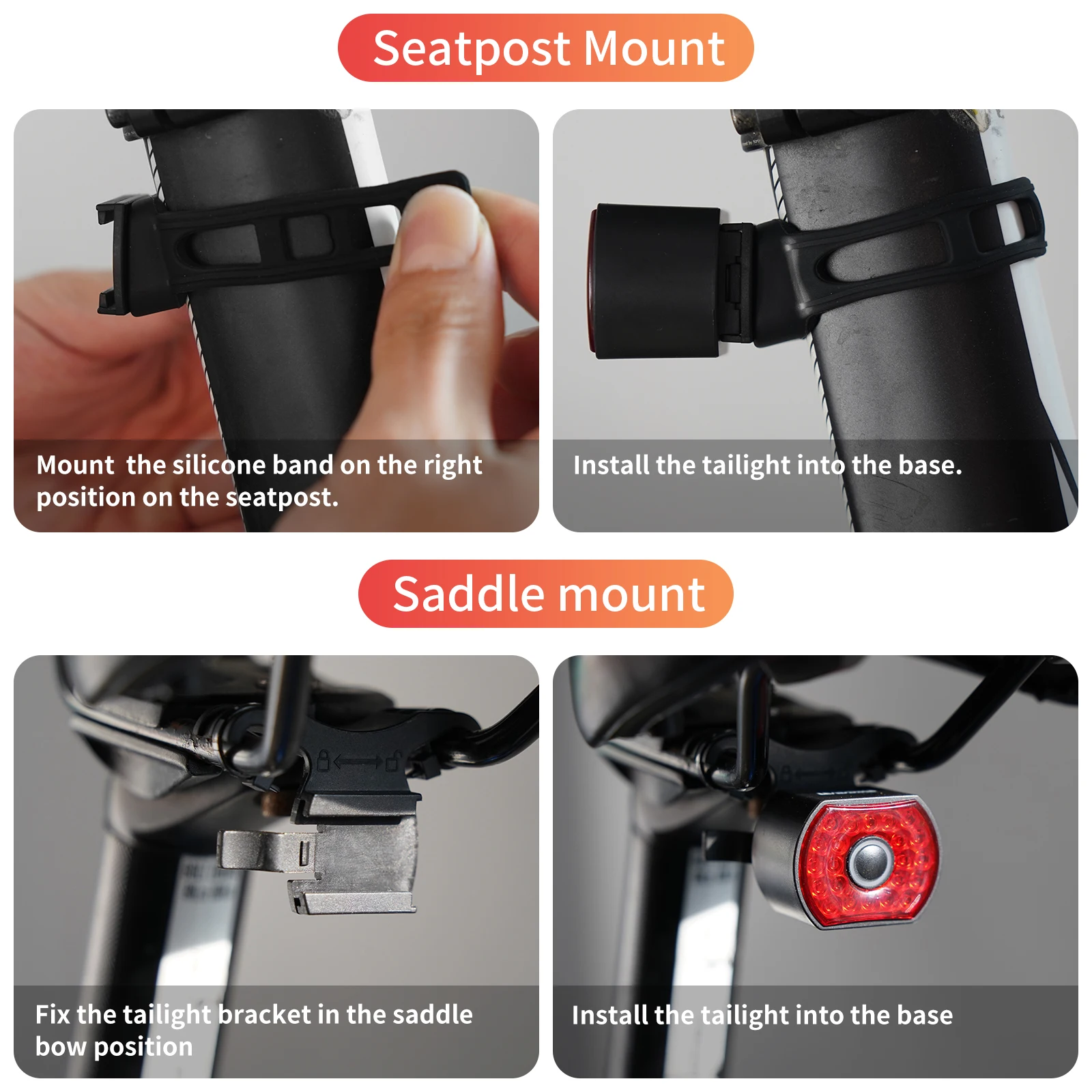 Seatpost Mount

Mount  the silicone band on the right position on the seatpost.

Install the tailight into the base.

Saddle mount

Fix the tailight bracket in the saddle bow position

Install the tailight into the base