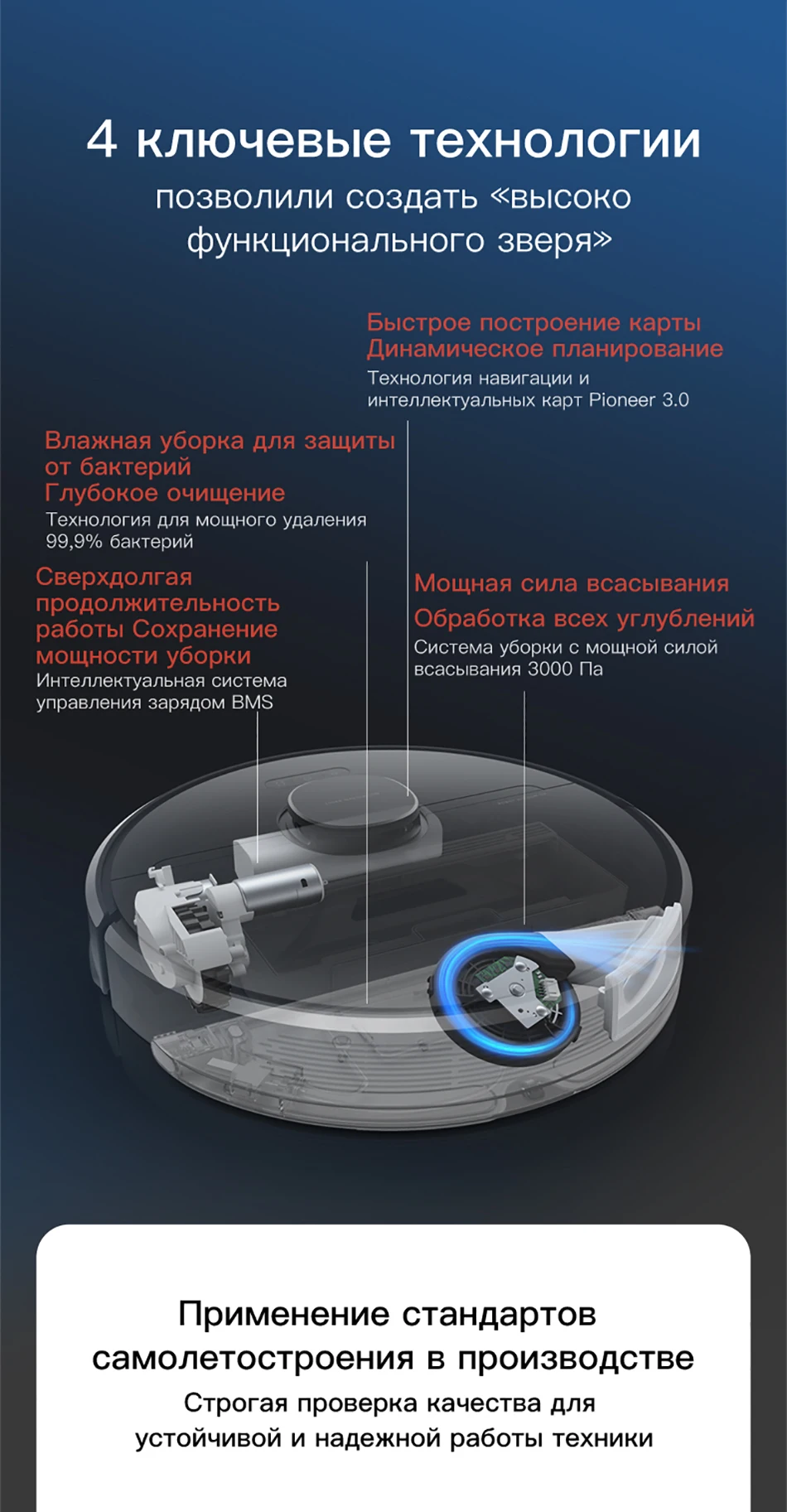 4 ключевые технологии
позволили создать «высоко функционального зверя»

Быстрое построение карты
Динамическое планирование
Технология навигации и интеллектуальных карт Pioneer 3.0

Влажная уборка для защиты от бактерий
Глубокое очищение
Технология для мощного удаления 99,9% бактерий

Сверхдолгая продолжительность работы Сохранение мощности уборки
Интеллектуальная система управления зарядом BMS

Мощная сила всасывания
Обработка всех углублений
Система уборки с мощной силой всасывания 3000 Па

Применение стандартов самолетостроения в производстве
Строгая проверка качества для устойчивой и надежной работы техники