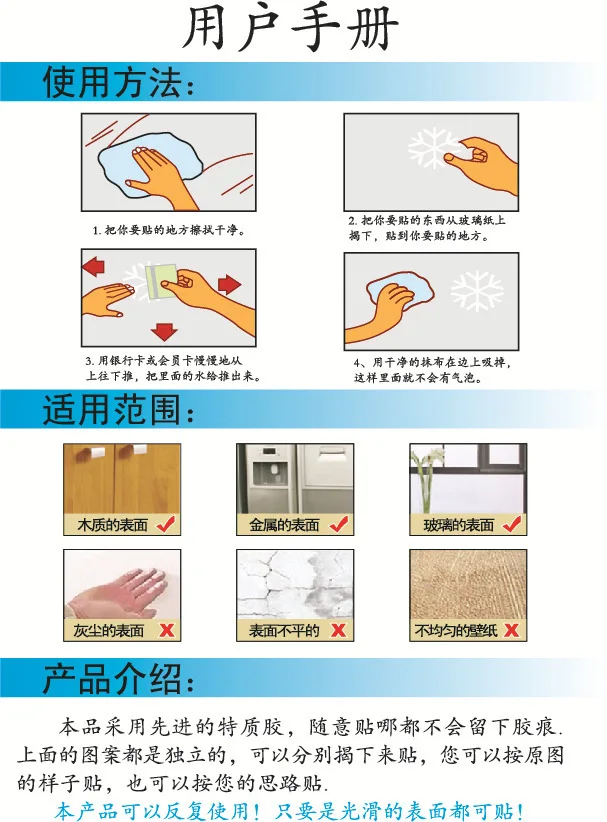 用户手册

使用方法:

1.把你要贴的地方擦拭干净。

2.把你要贴的东西从玻璃纸上揭下，贴到你要贴的地方。

3.用银行卡或会员卡慢慢地从上往下推，把里面的水给推出来。

4、用干净的抹布在边上吸掉，这样里面就不会有气泡。

适用范围:

木质的表面 ✓

金属的表面 ✓

玻璃的表面 ✓

灰尘的表面 X

表面不平的 X

不均匀的壁纸 X

产品介绍:

本品采用先进的特质胶，随意贴哪都不会留下胶痕.上面的图案都是独立的，可以分别揭下来贴，您可以按原图的样子贴，也可以按您的思路贴.

本产品可以反复使用！只要是光滑的表面都可贴！