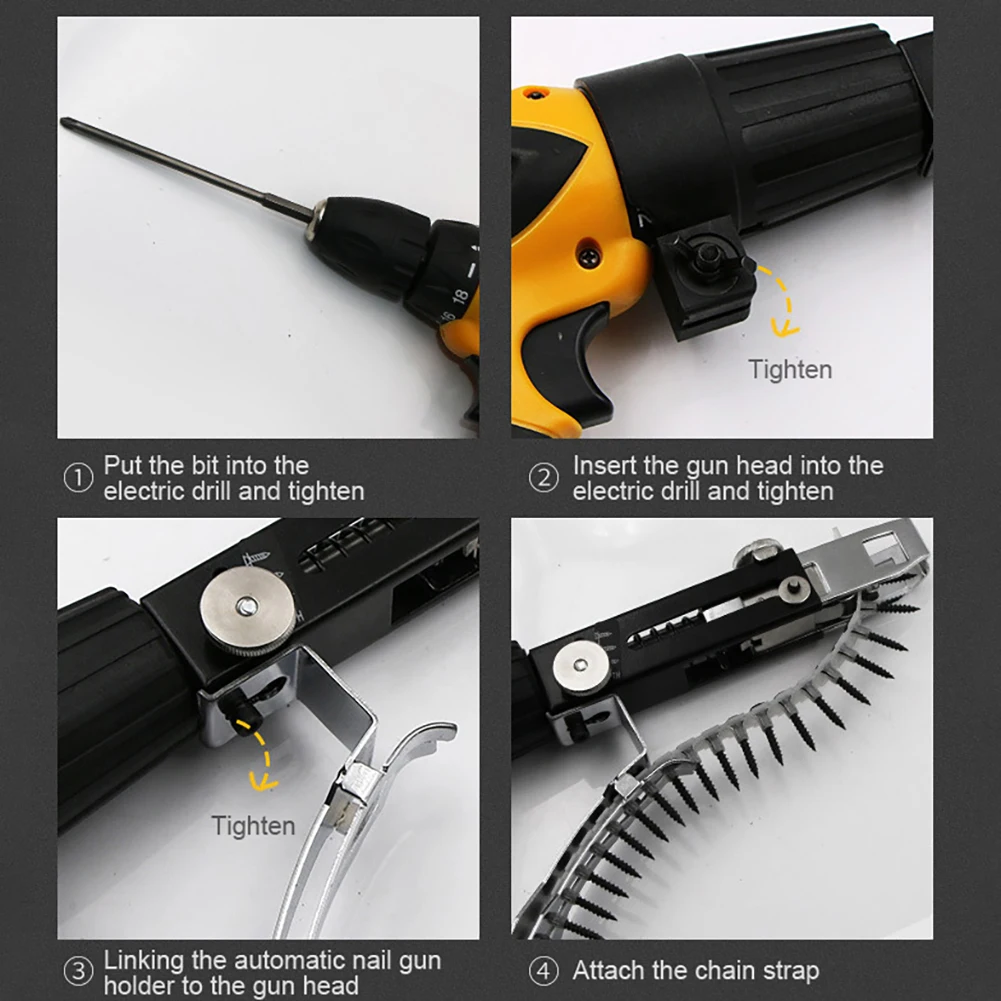 18

16

Tighten

① Put the bit into the electric drill and tighten

② Insert the gun head into the electric drill and tighten

Tighten

③ Linking the automatic nail gun holder to the gun head

④ Attach the chain strap