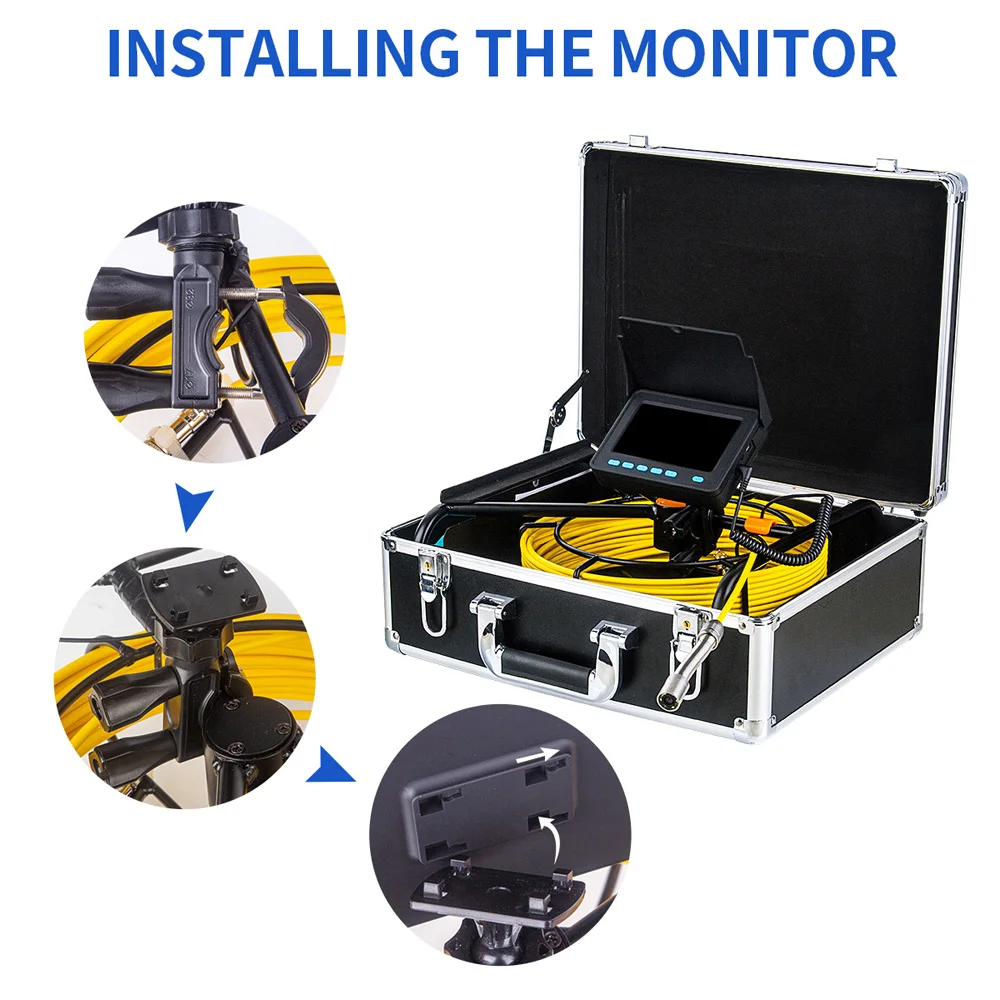 INSTALLING THE MONITOR