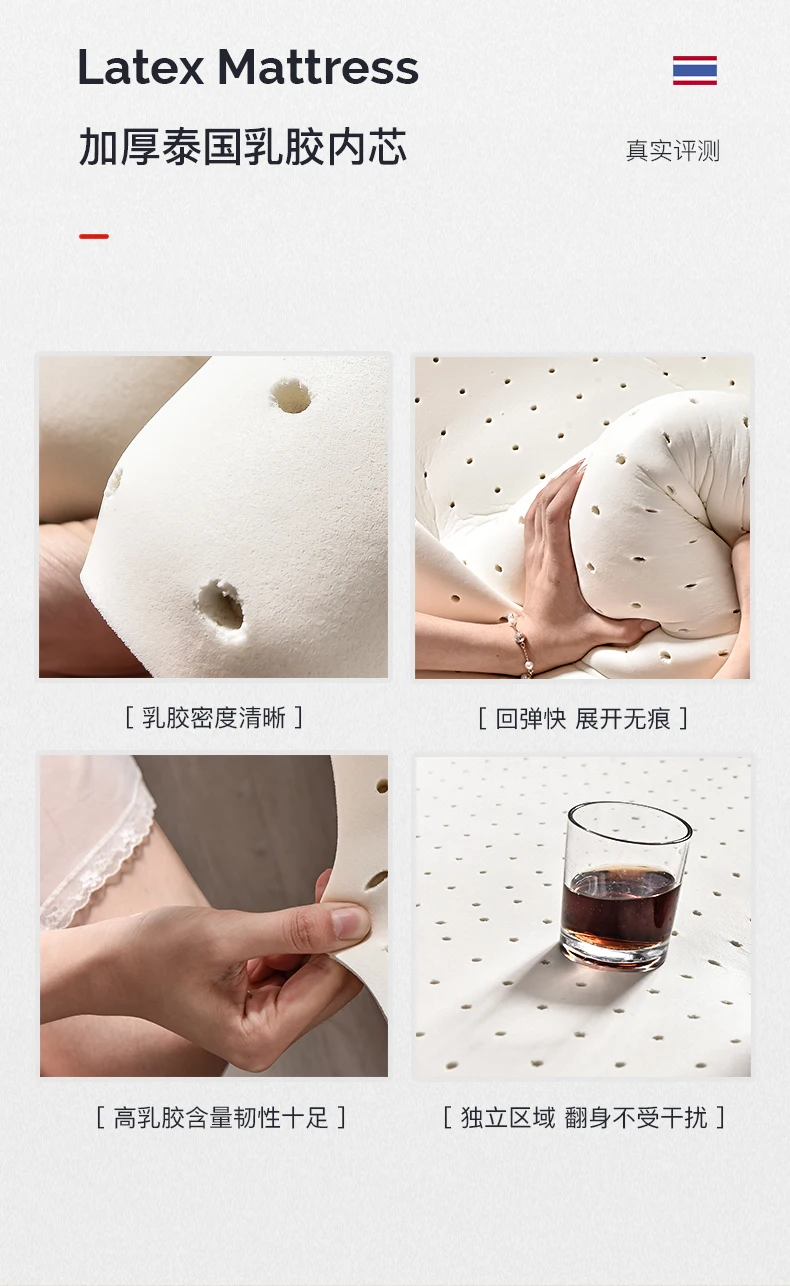 Latex Mattress

加厚泰国乳胶内芯

真实评测

[ 乳胶密度清晰 ]

[ 回弹快 展开无痕 ]

[ 高乳胶含量韧性十足 ]

[ 独立区域 翻身不受干扰 ]