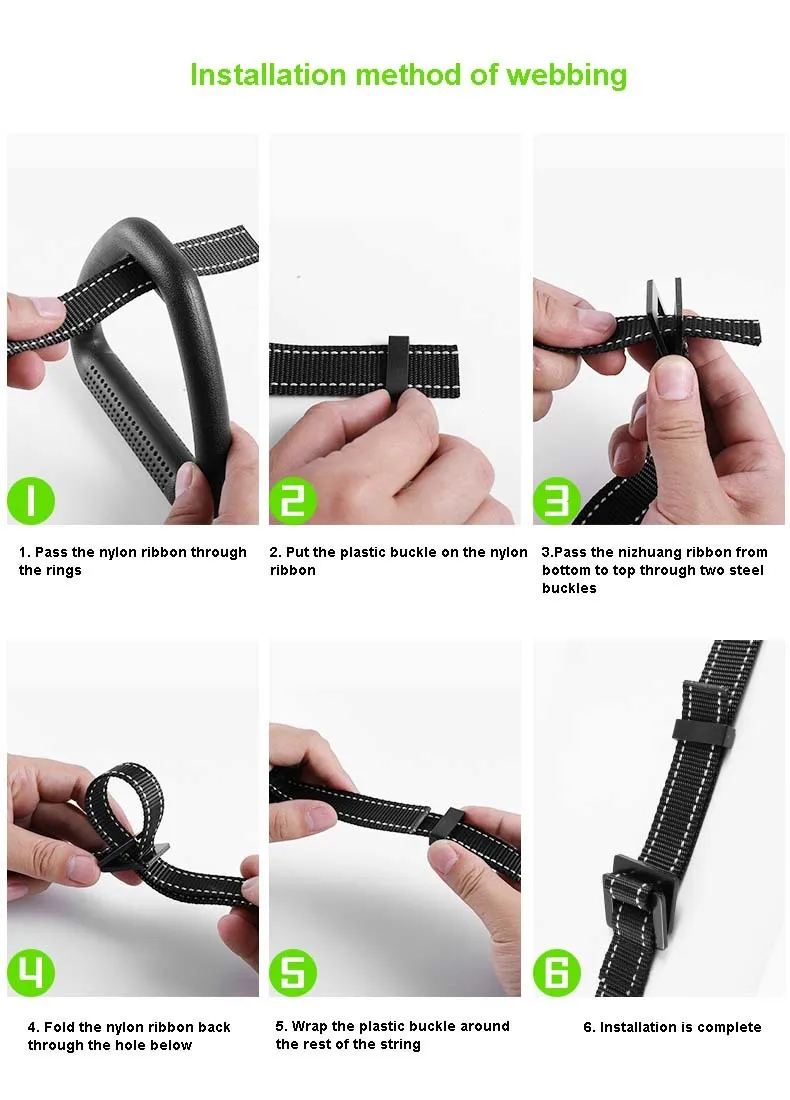 Installation method of webbing

1

1. Pass the nylon ribbon through the rings

2

2. Put the plastic buckle on the nylon ribbon

3

3.Pass the nizhuang ribbon from bottom to top through two steel buckles

4

4. Fold the nylon ribbon back through the hole below

5

5. Wrap the plastic buckle around the rest of the string

6

6. Installation is complete