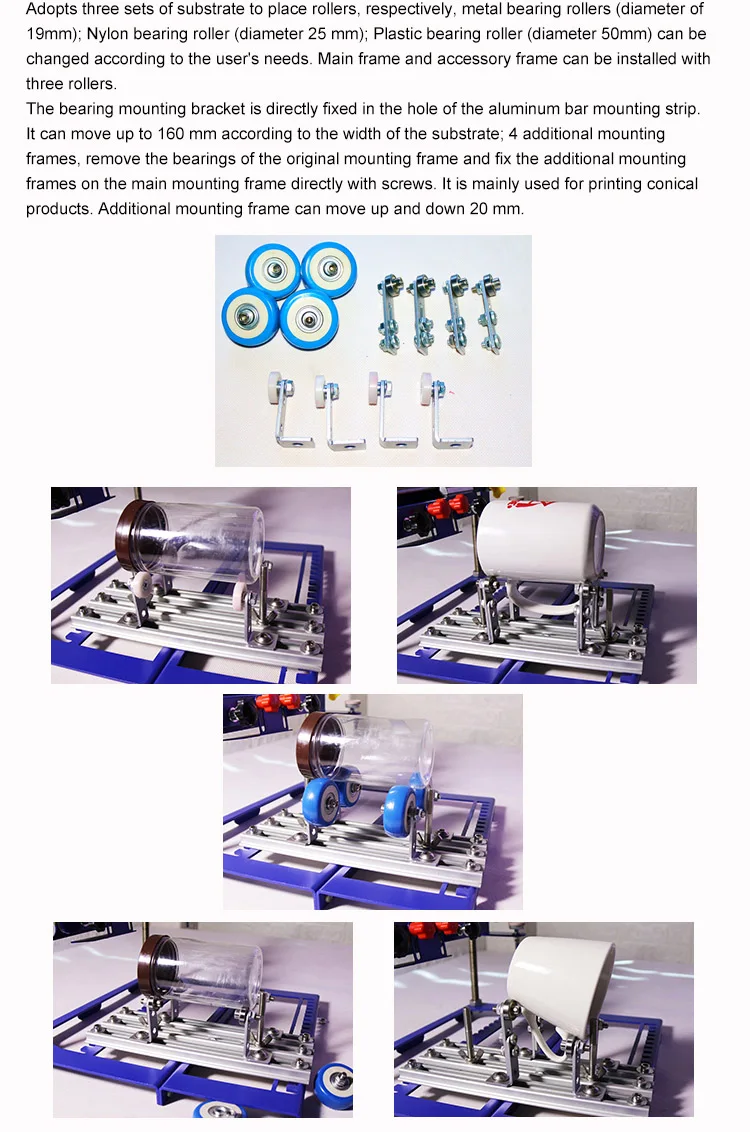 Adopts three sets of substrate to place rollers, respectively, metal bearing rollers (diameter of 19mm); Nylon bearing roller (diameter 25 mm); Plastic bearing roller (diameter 50mm) can be changed according to the user's needs. Main frame and accessory frame can be installed with three rollers.

The bearing mounting bracket is directly fixed in the hole of the aluminum bar mounting strip. It can move up to 160 mm according to the width of the substrate; 4 additional mounting frames, remove the bearings of the original mounting frame and fix the additional mounting frames on the main mounting frame directly with screws. It is mainly used for printing conical products. Additional mounting frame can move up and down 20 mm.