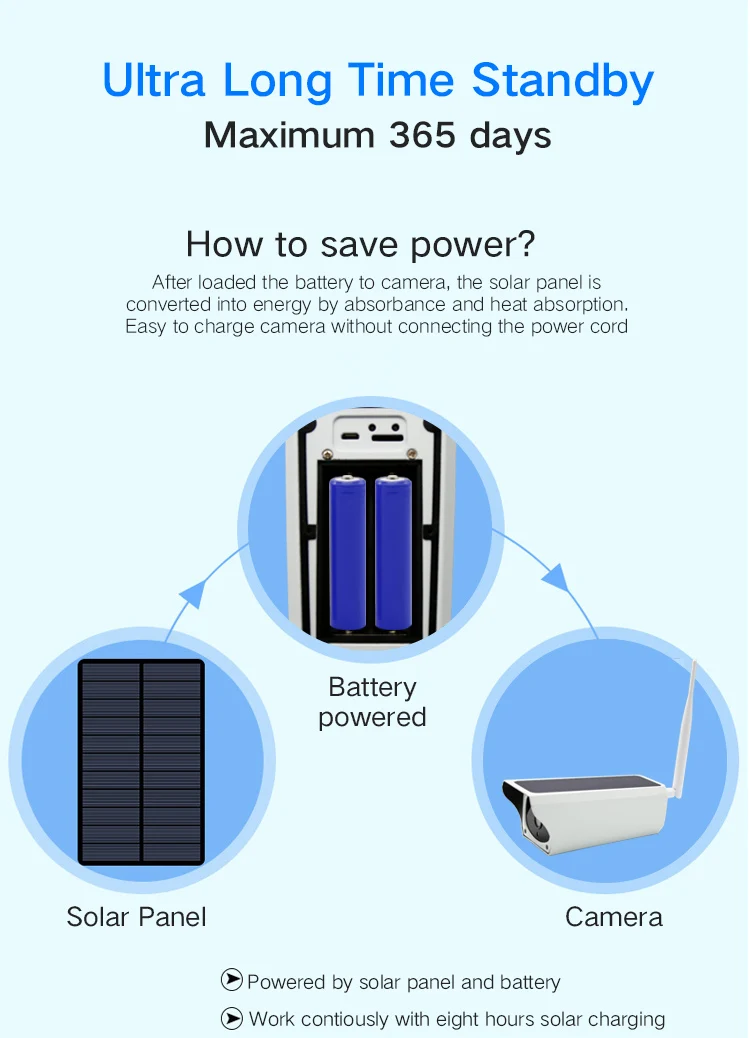 Ultra Long Time Standby
Maximum 365 days

How to save power?
After loaded the battery to camera, the solar panel is converted into energy by absorbance and heat absorption. Easy to charge camera without connecting the power cord

Battery powered

Solar Panel

Camera

Powered by solar panel and battery

Work contiously with eight hours solar charging