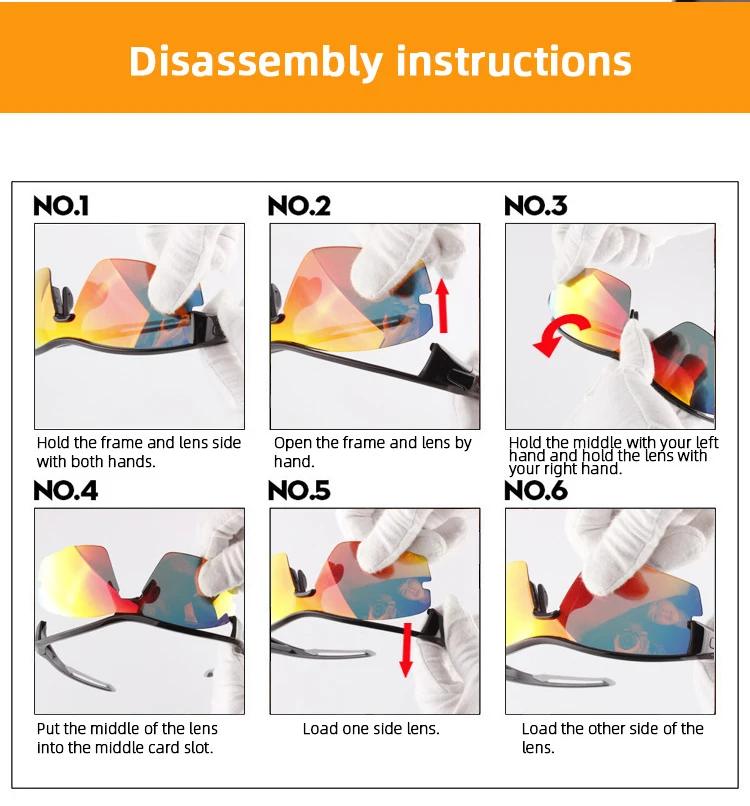 Disassembly instructions

NO.1

Hold the frame and lens side with both hands.

NO.2

Open the frame and lens by hand.

NO.3

Hold the middle with your left hand and hold the lens with your right hand.

NO.4

Put the middle of the lens into the middle card slot.

NO.5

Load one side lens.

NO.6

Load the other side of the lens.