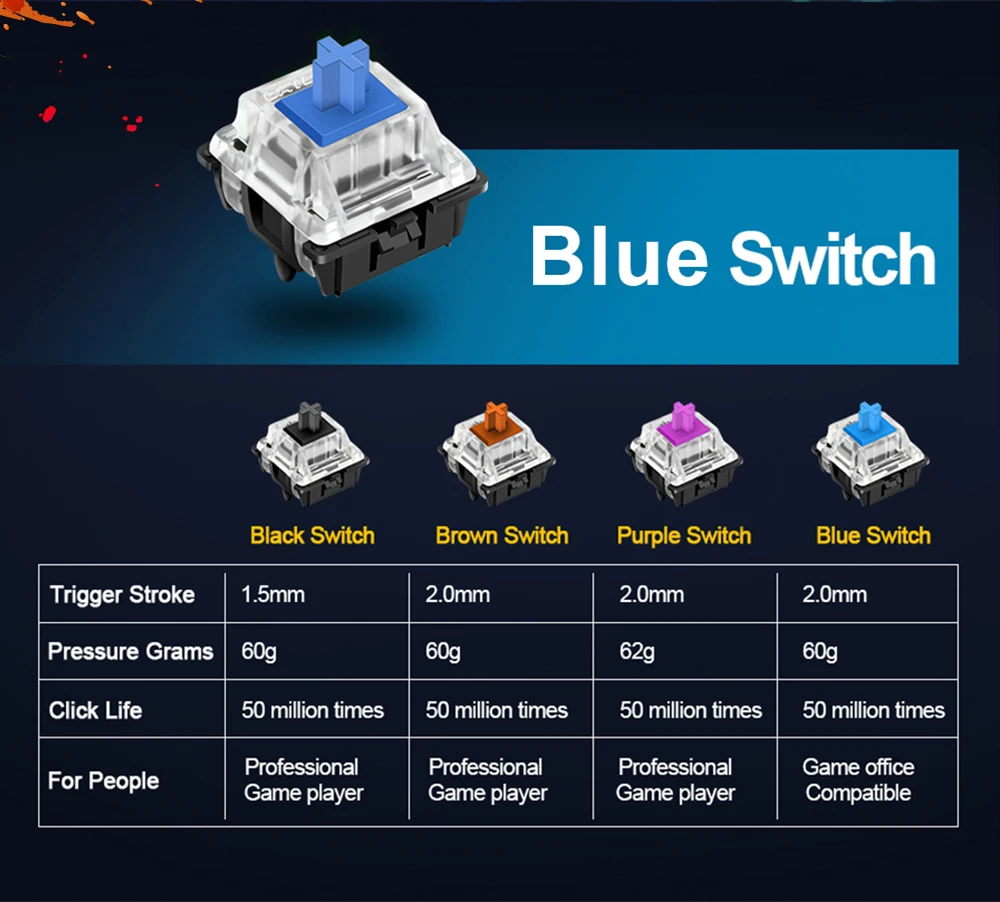 Blue Switch

| | Black Switch | Brown Switch | Purple Switch | Blue Switch |
|---|---|---|---|---|
| Trigger Stroke | 1.5mm | 2.0mm | 2.0mm | 2.0mm |
| Pressure Grams | 60g | 60g | 62g | 60g |
| Click Life | 50 million times | 50 million times | 50 million times | 50 million times |
| For People | Professional Game player | Professional Game player | Professional Game player | Game office Compatible |