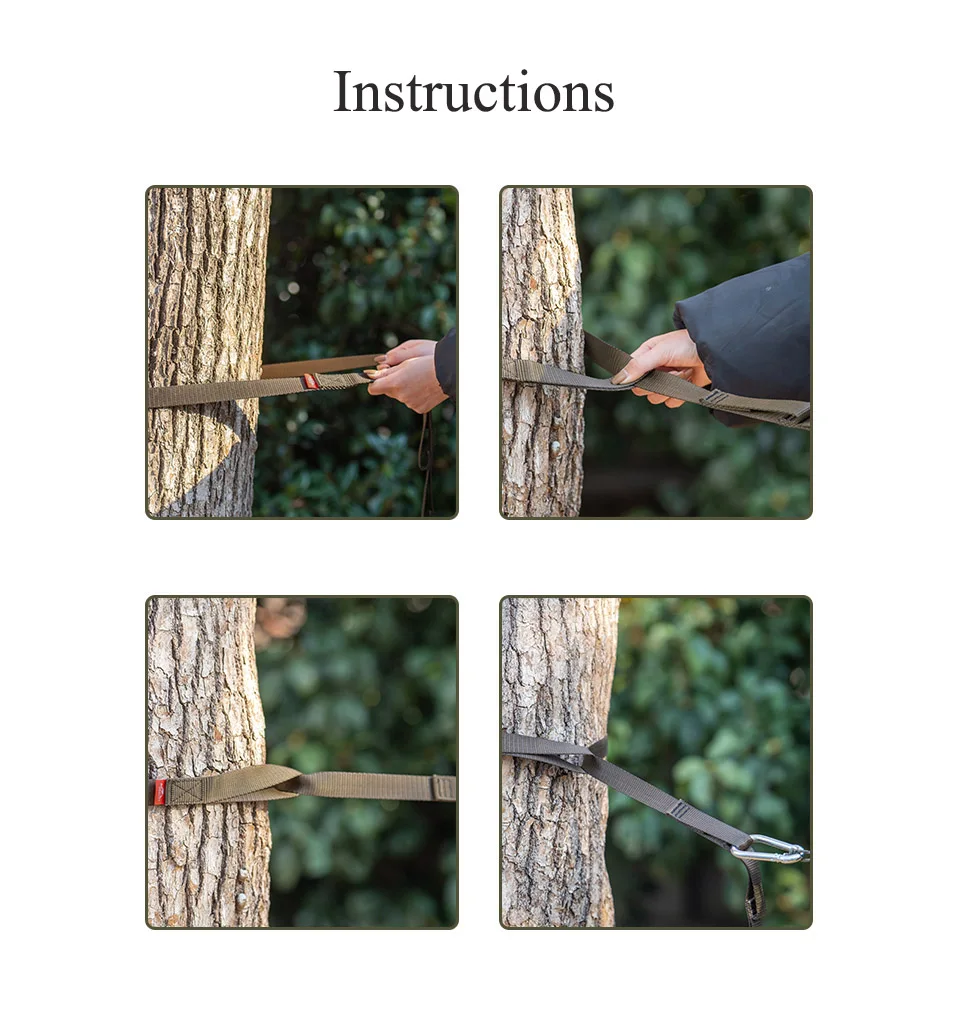 Instructions