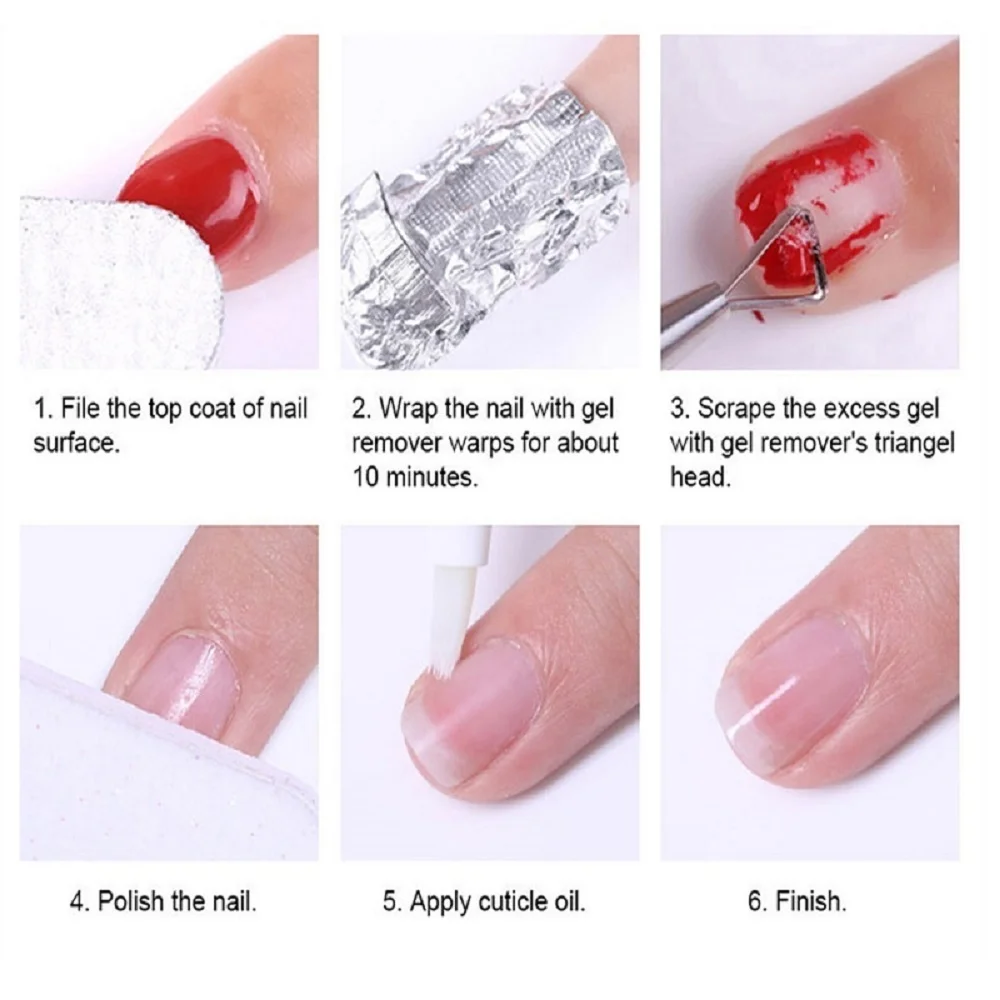 1. File the top coat of nail surface.

2. Wrap the nail with gel remover warps for about 10 minutes.

3. Scrape the excess gel with gel remover's triangel head.

4. Polish the nail.

5. Apply cuticle oil.

6. Finish.