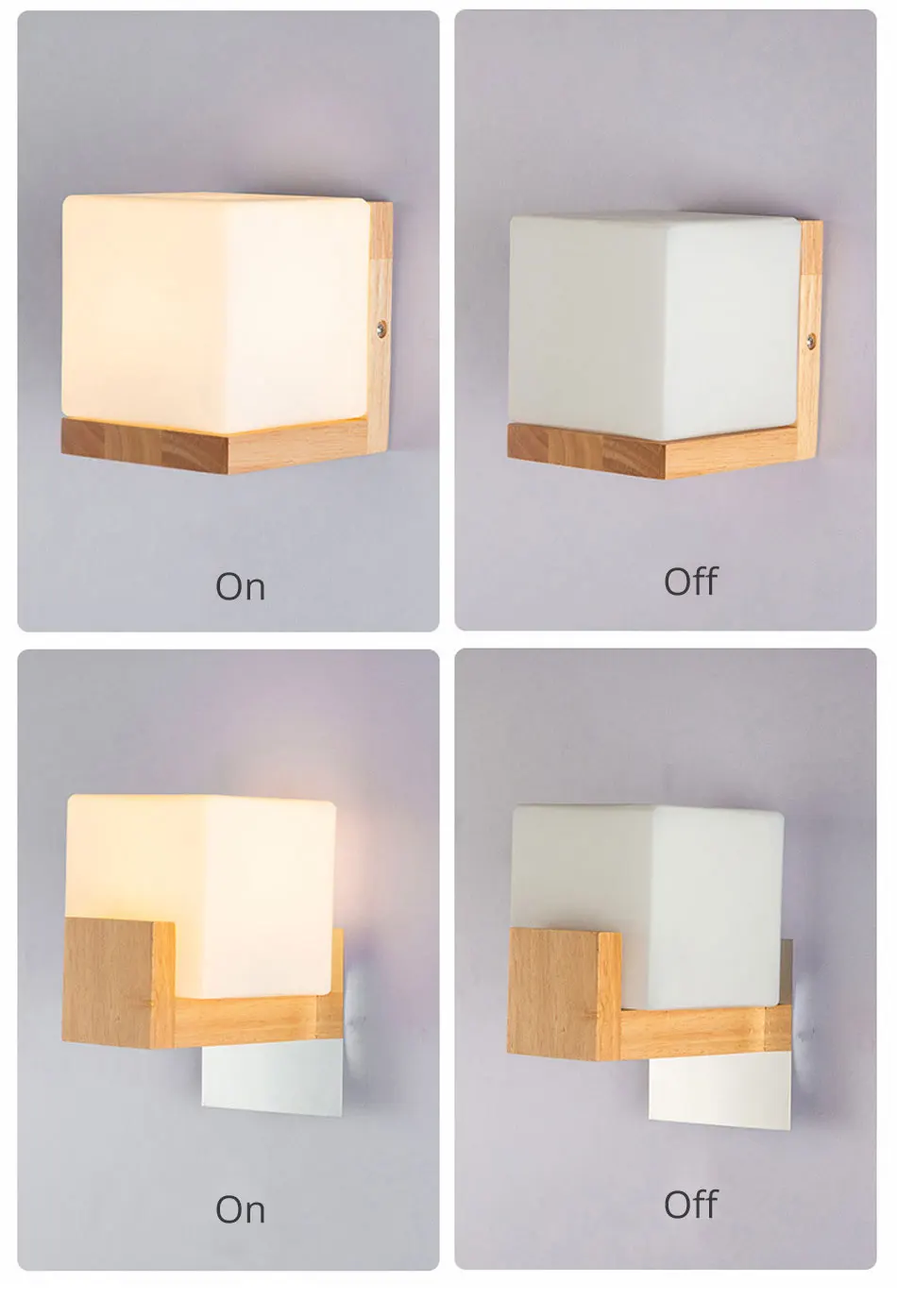 On

Off

On

Off